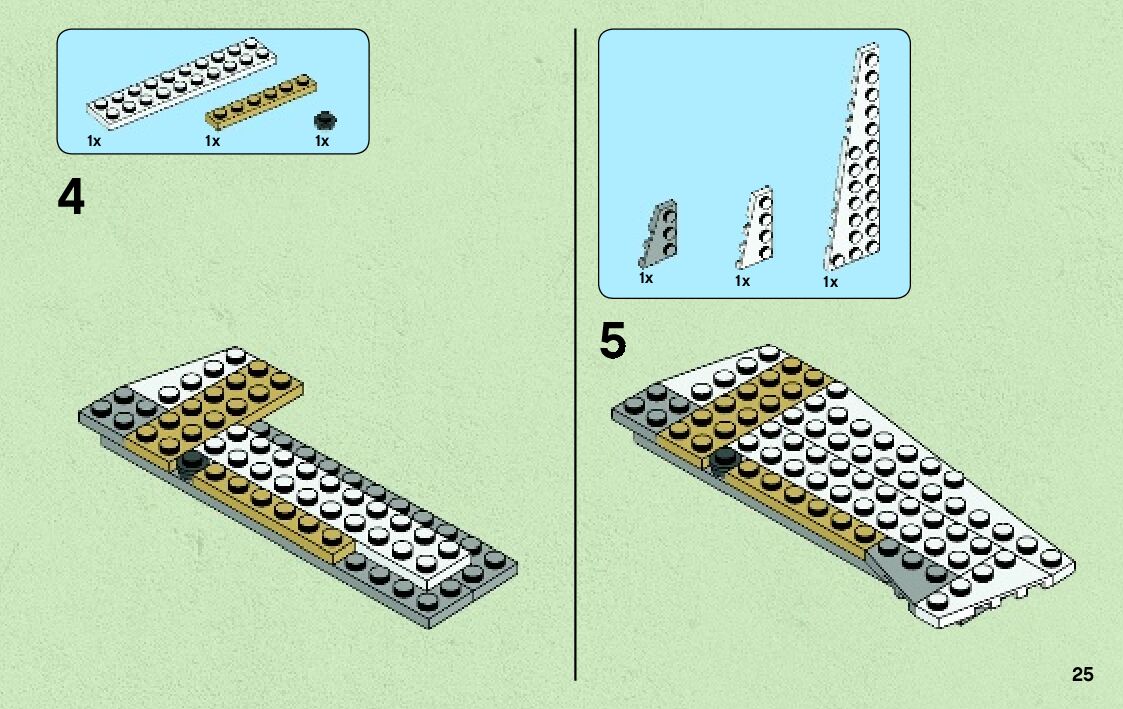 1x 1x 1x

4

1x 1x 1x

5

25