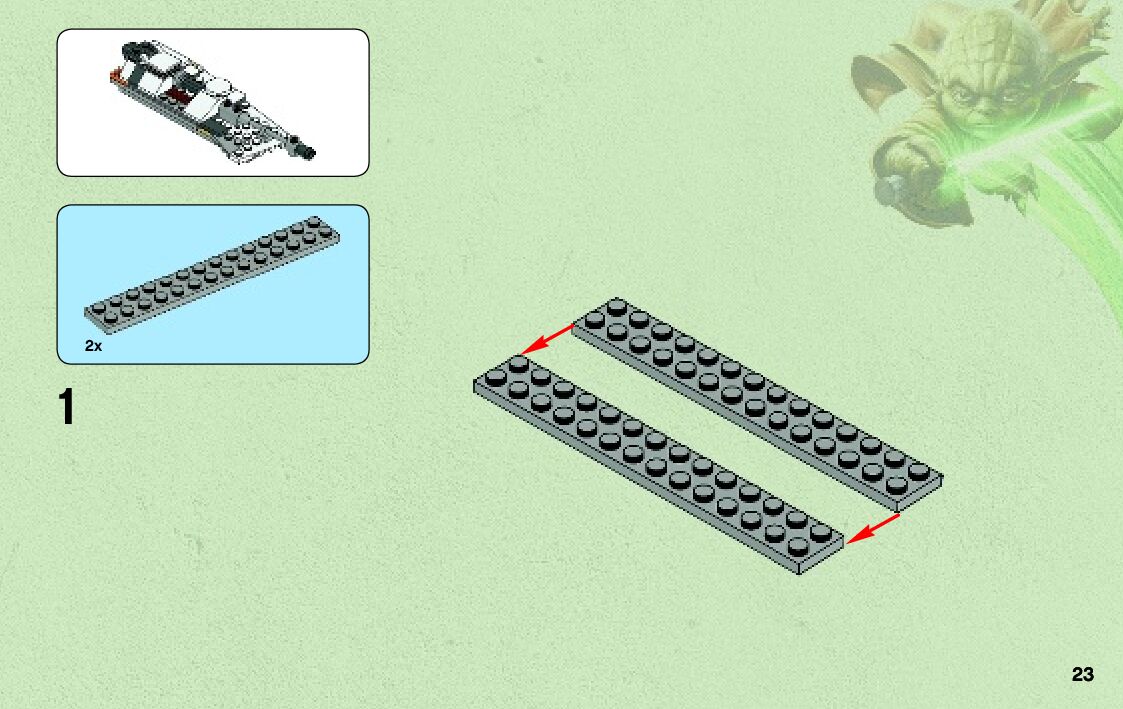 2x

1

23