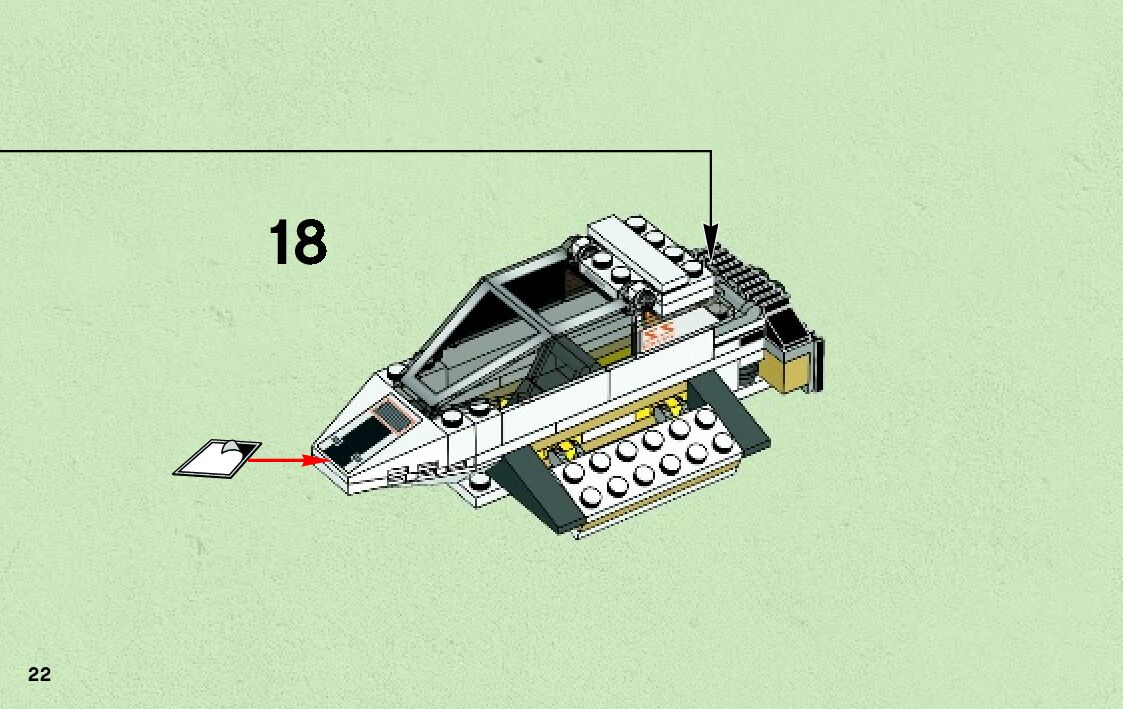 18

22