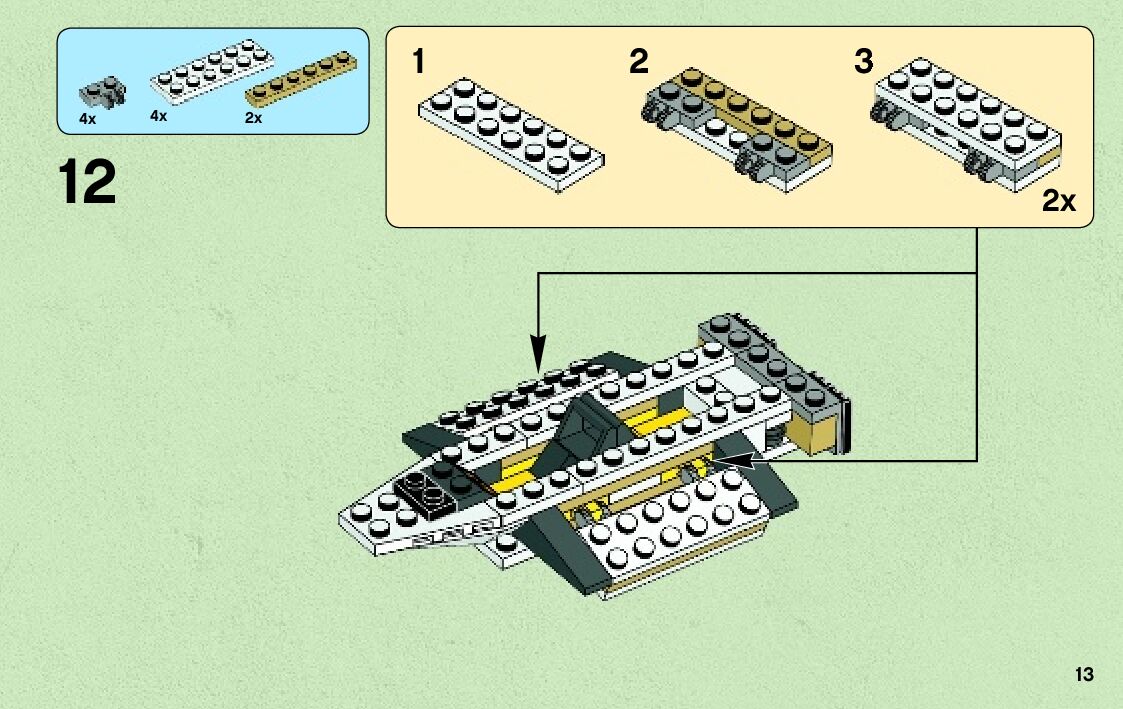 4x
4x
2x

12

1
2
3
2x

13