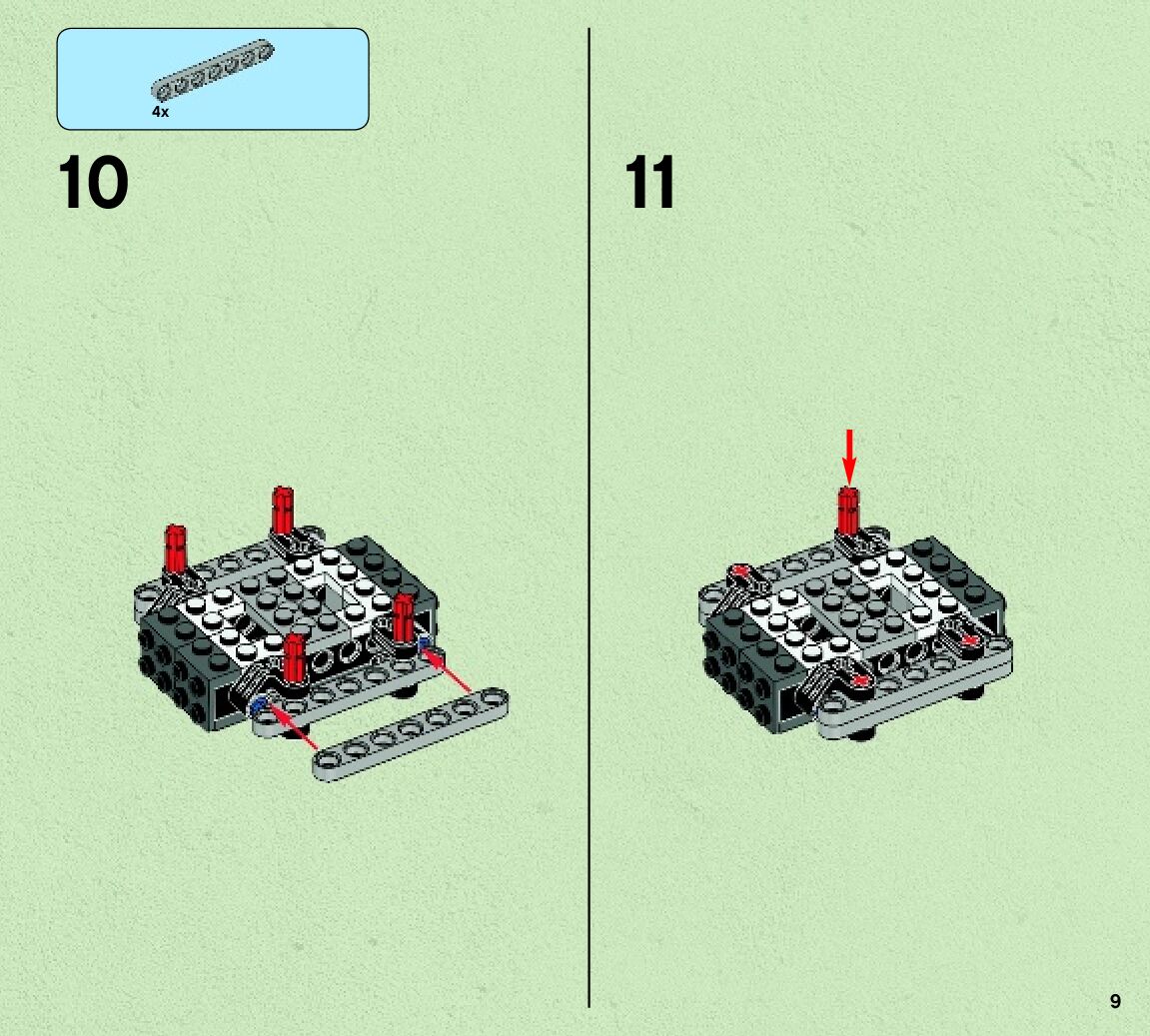 4x

10

11

9