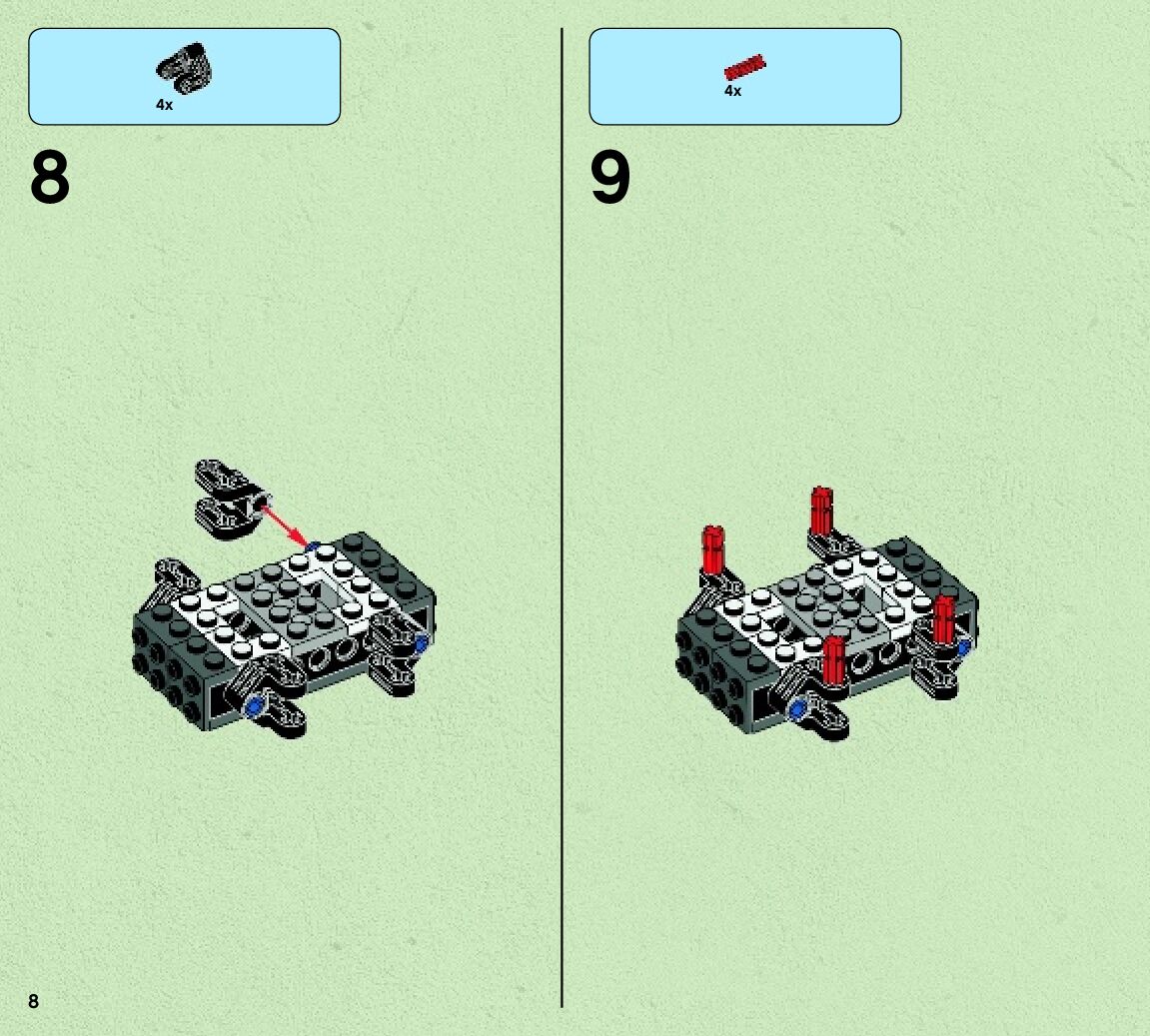 4x

8

4x

9

8