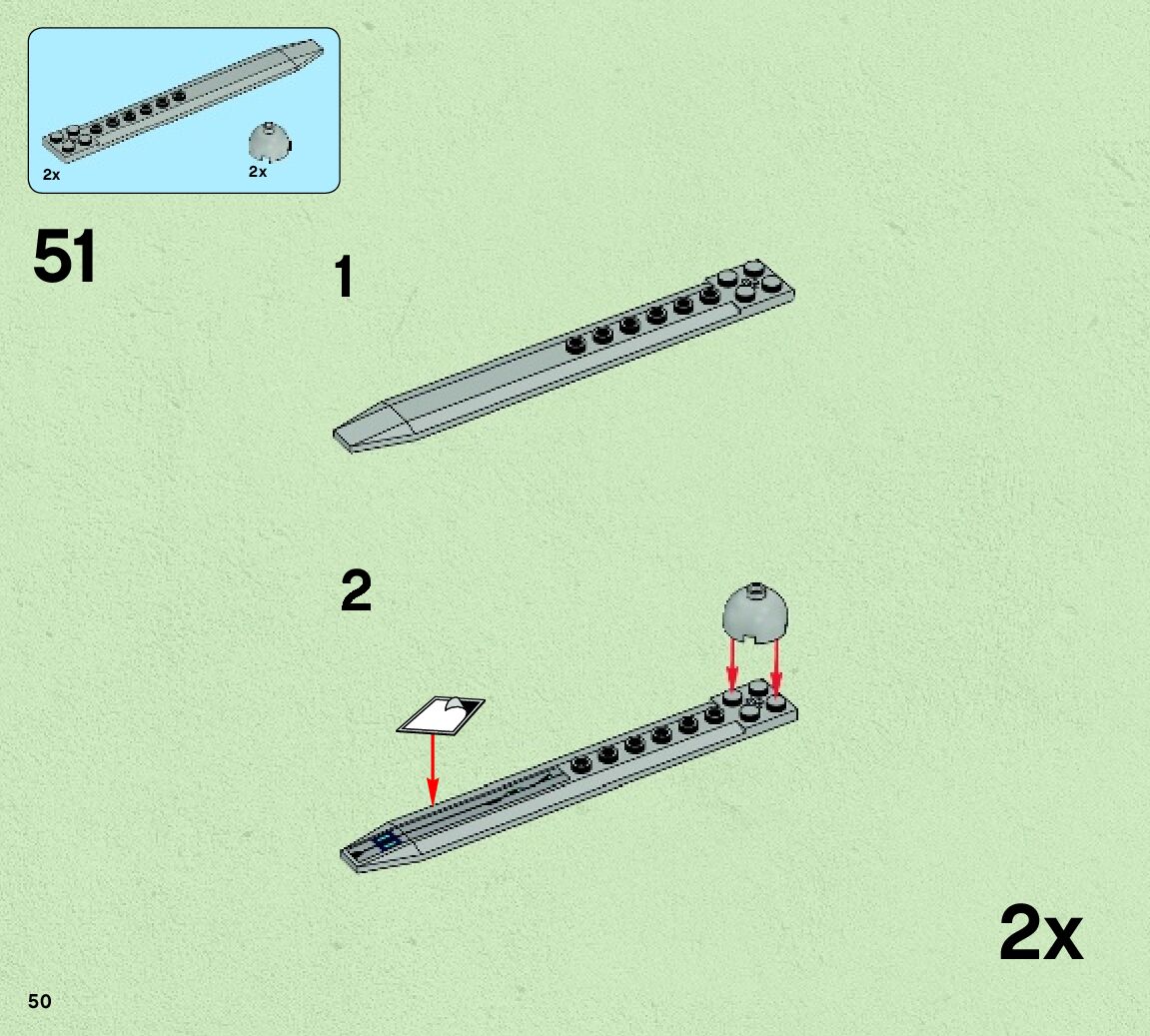 2x
2x

51

1

2

2x

50