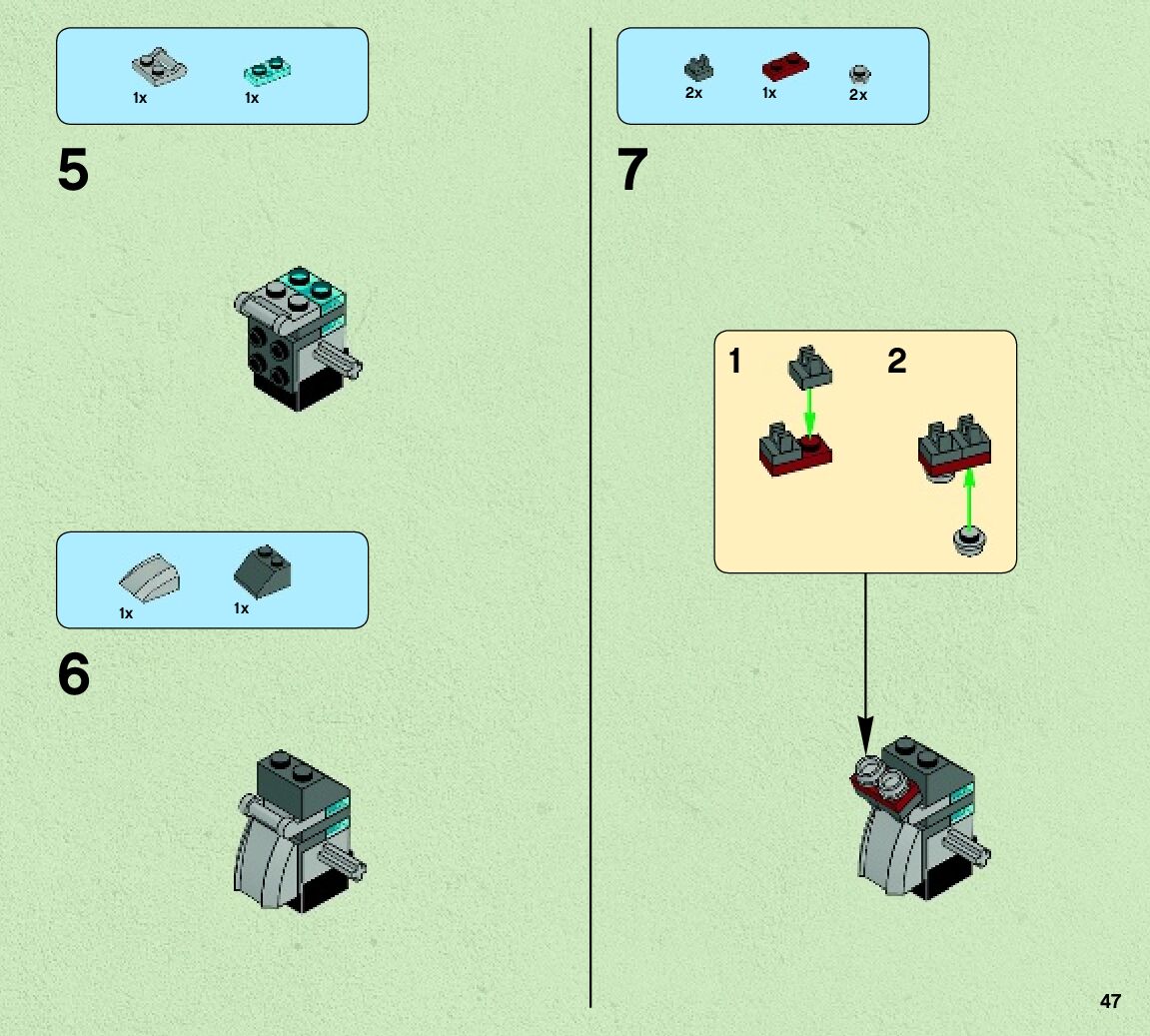 1x 1x

5

1x 1x

6

2x 1x 2x

7

1

2

47