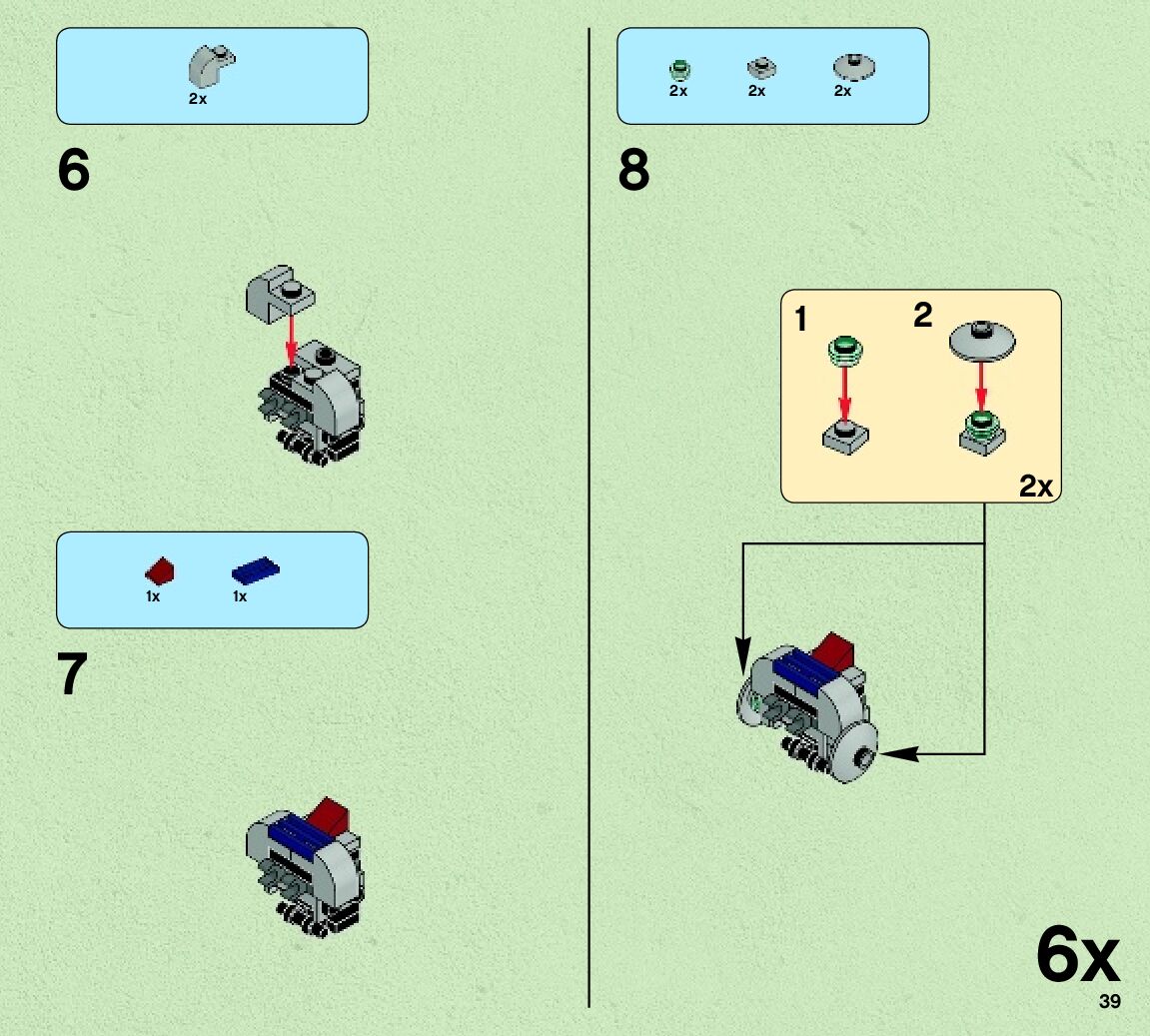 2x

6

1x 1x

7

2x 2x 2x

8

1 2

2x

6x

39