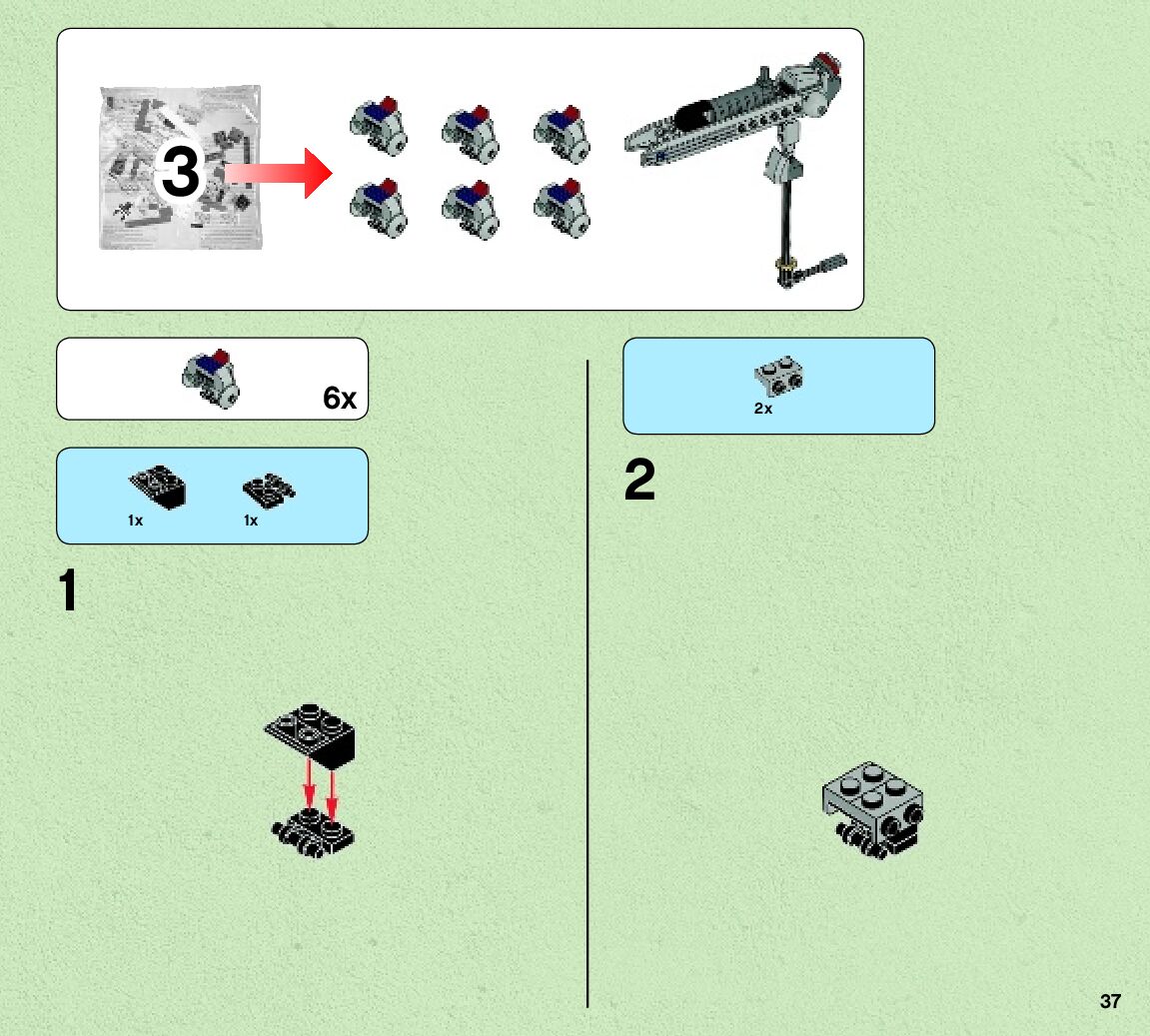 3

6x

1x 1x

1

2x

2

37