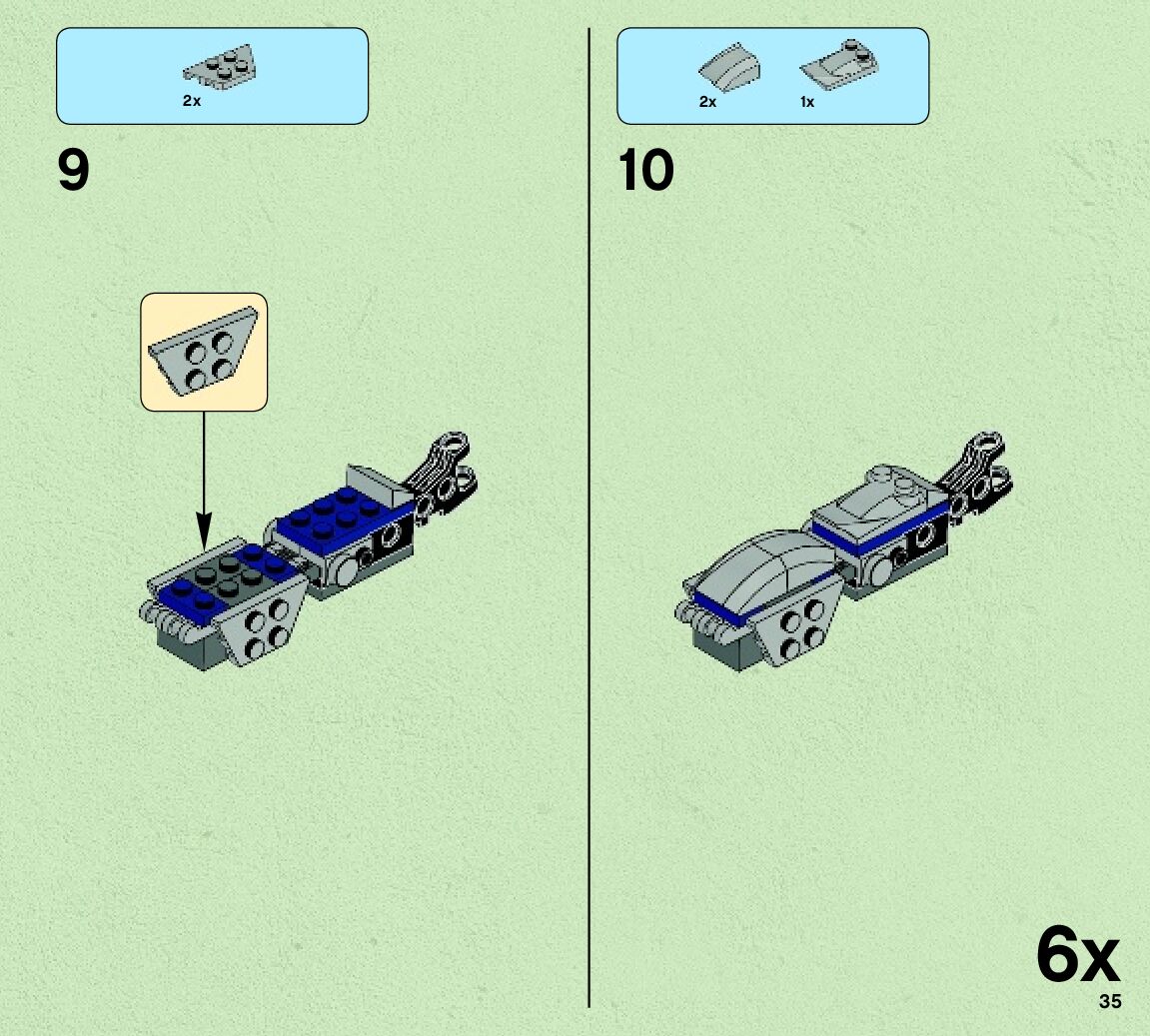 2x

9

2x 1x

10

6x

35