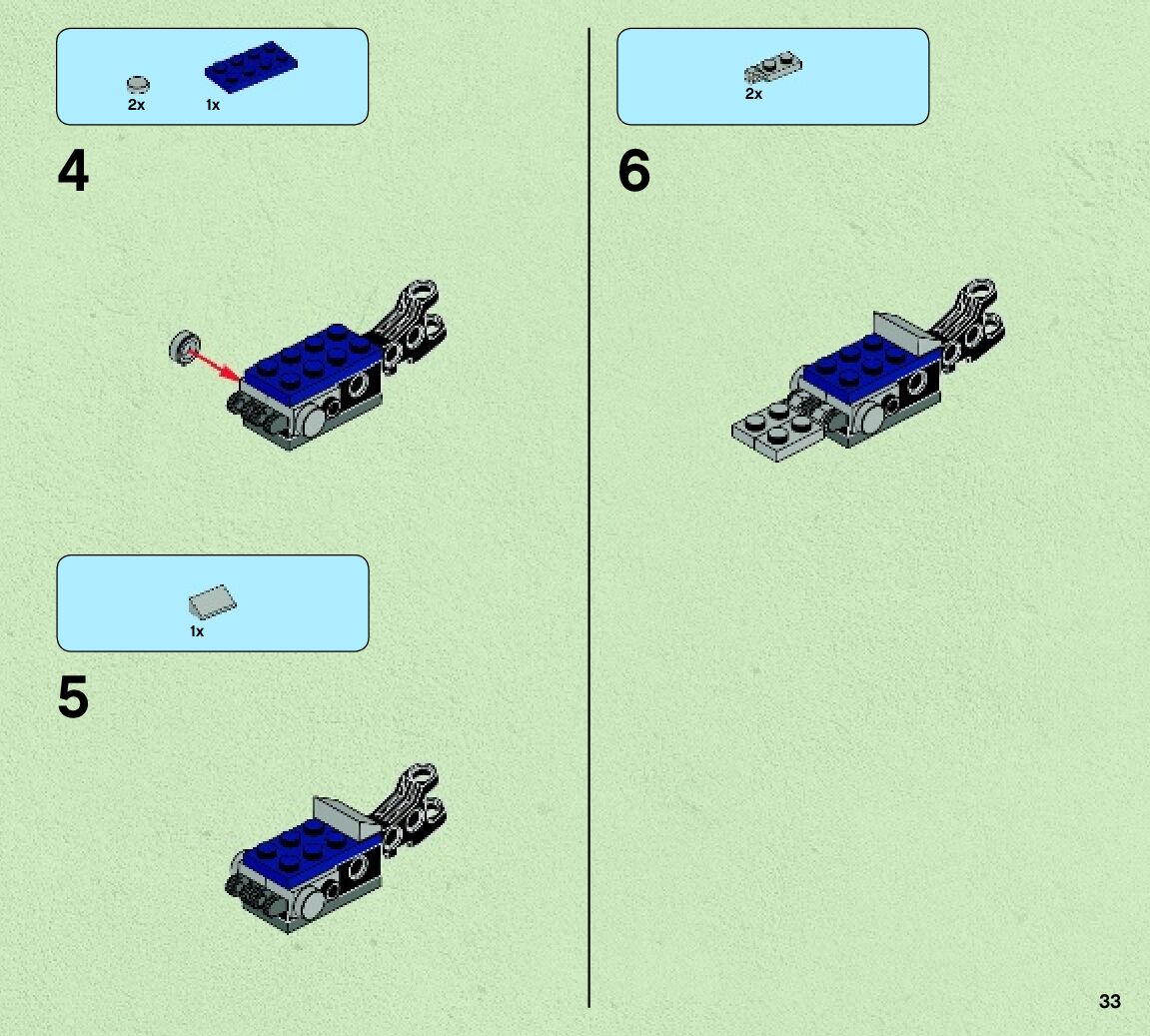 2x 1x

4

1x

5

2x

6

33