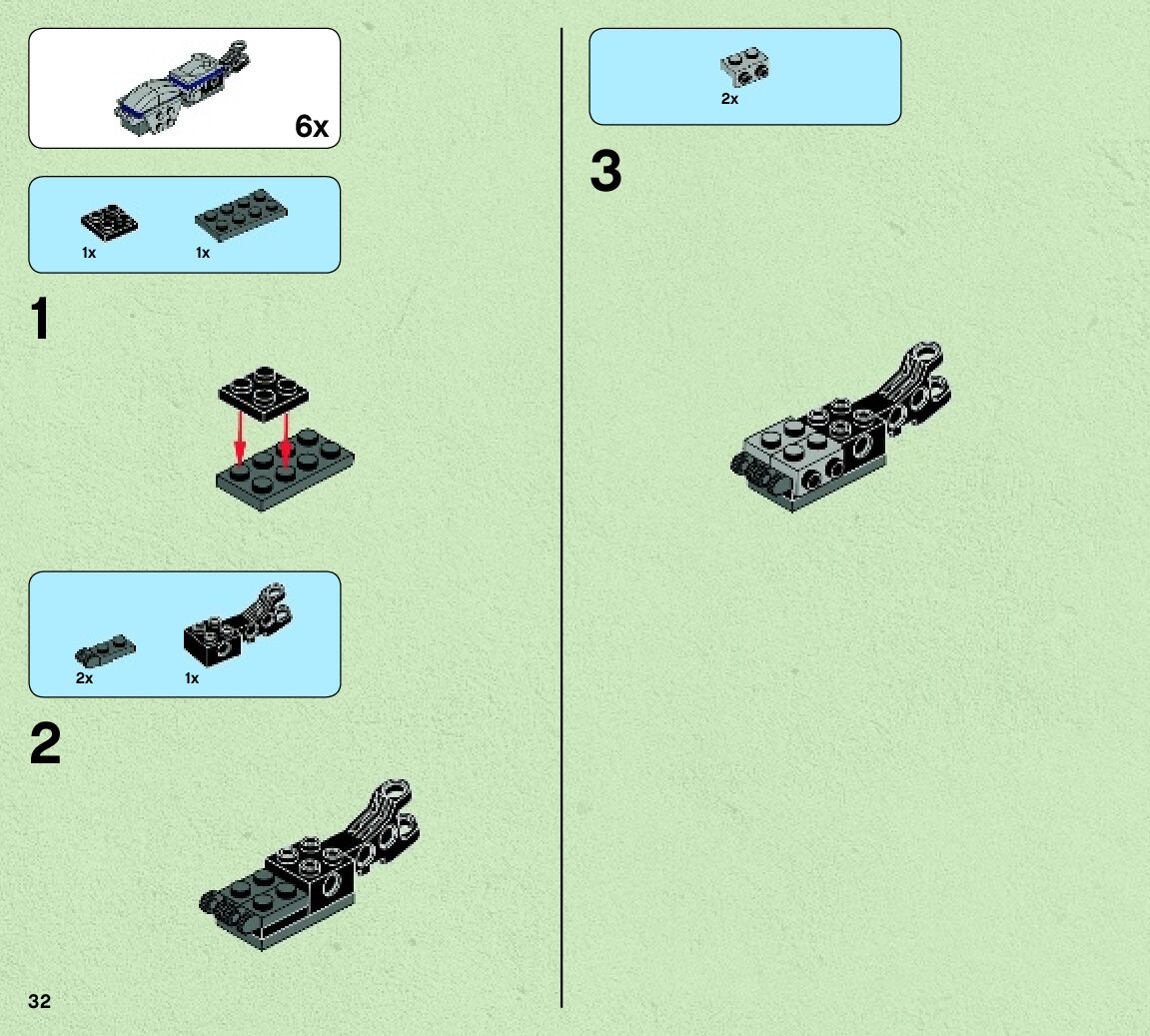 6x

1x 1x

1

2x 1x

2

32

2x

3