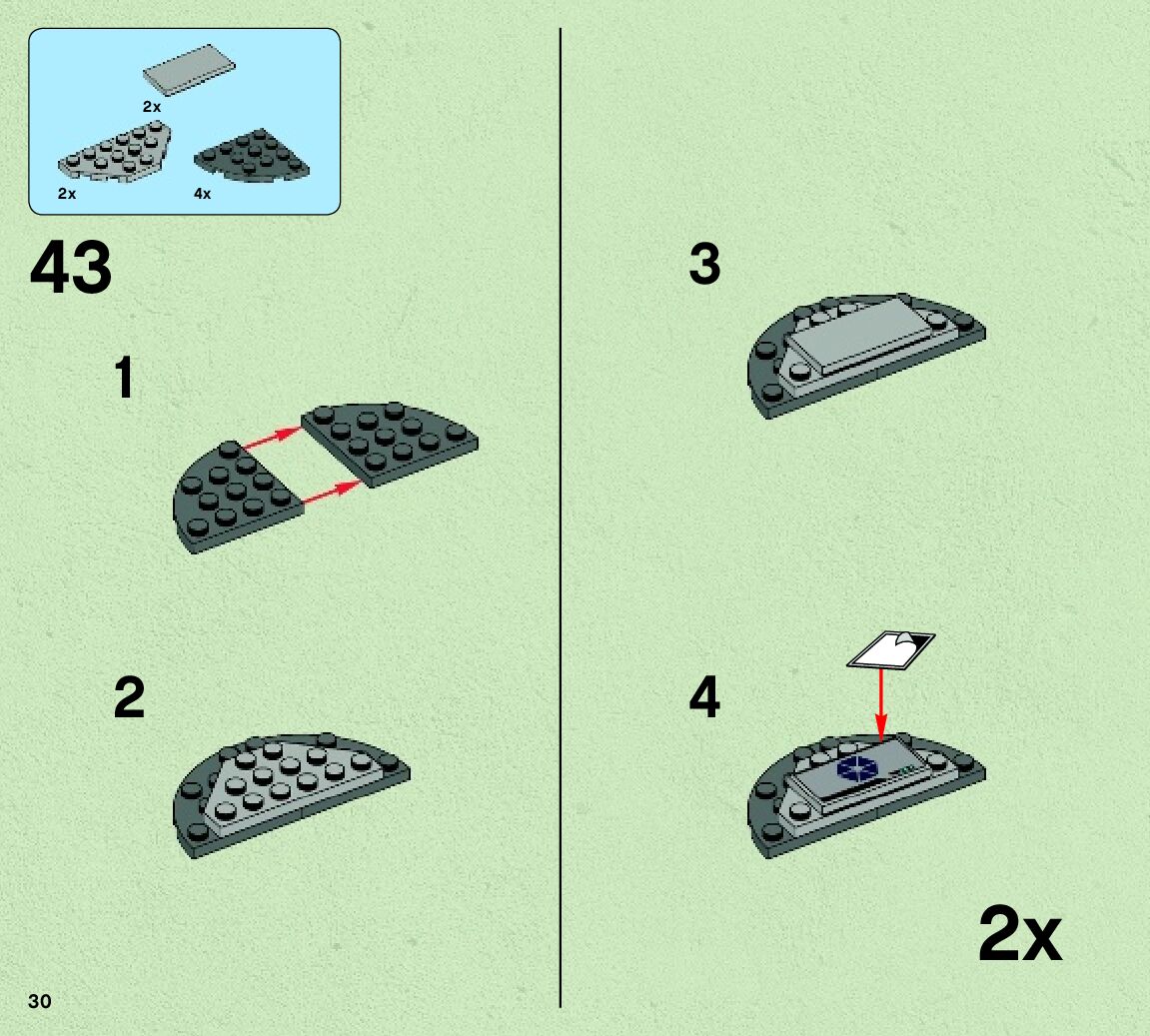 2x

2x

4x

43

1

2

3

4

2x

30