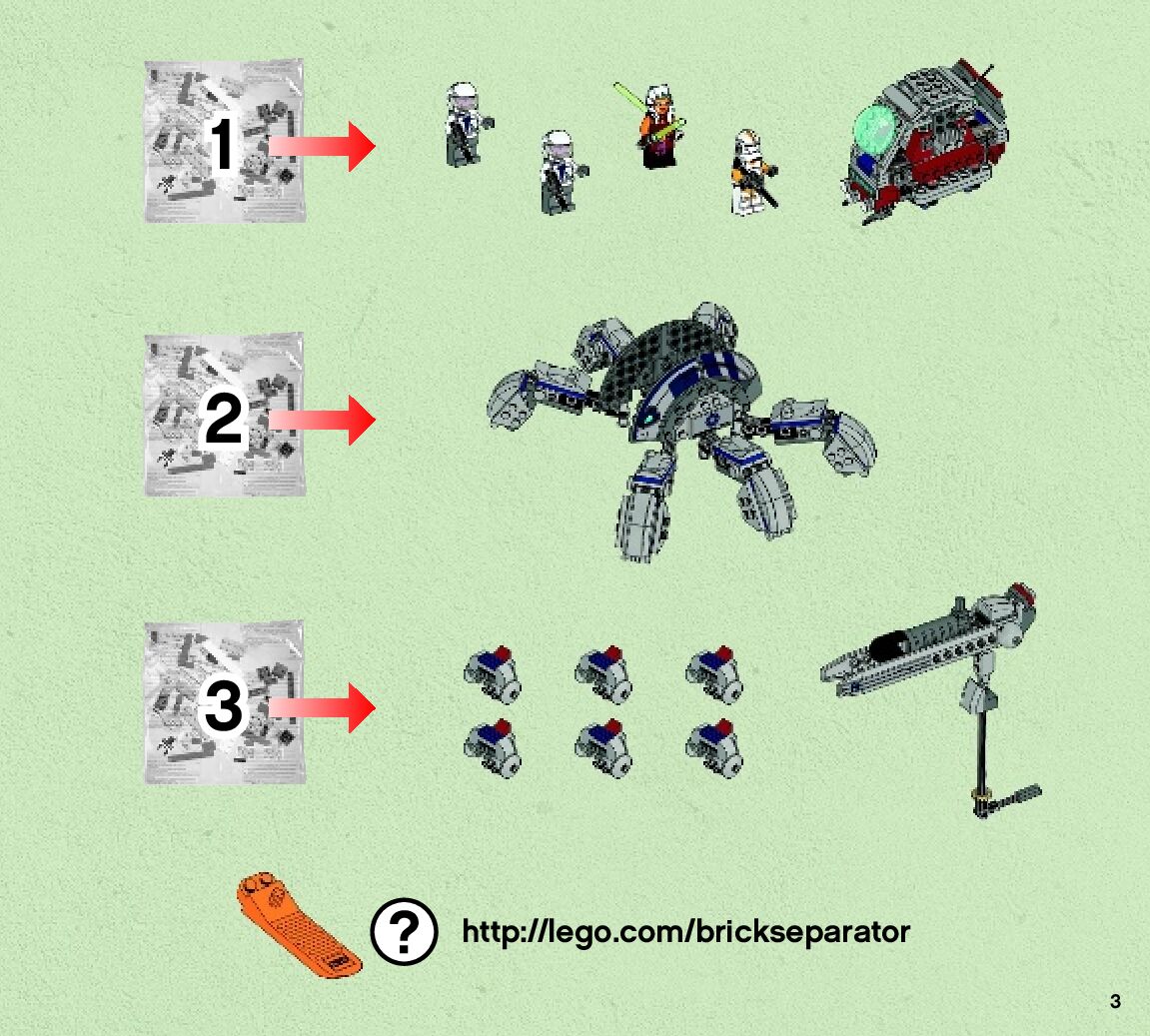 1

2

3

?

http://lego.com/brickseparator

3