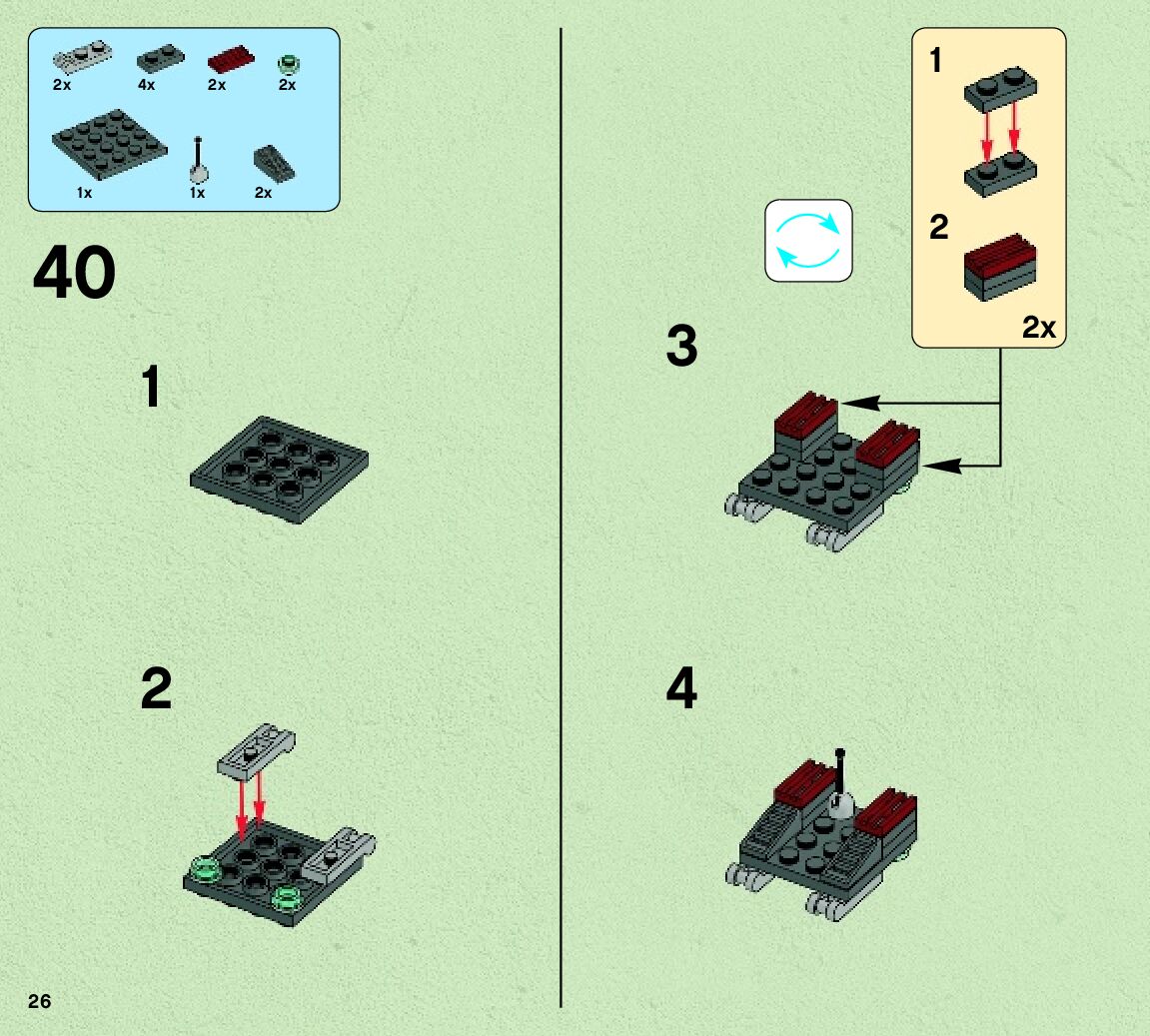 2x 4x 2x 2x

1x 1x 2x

40

1

2

1

2

2x

3

4

26