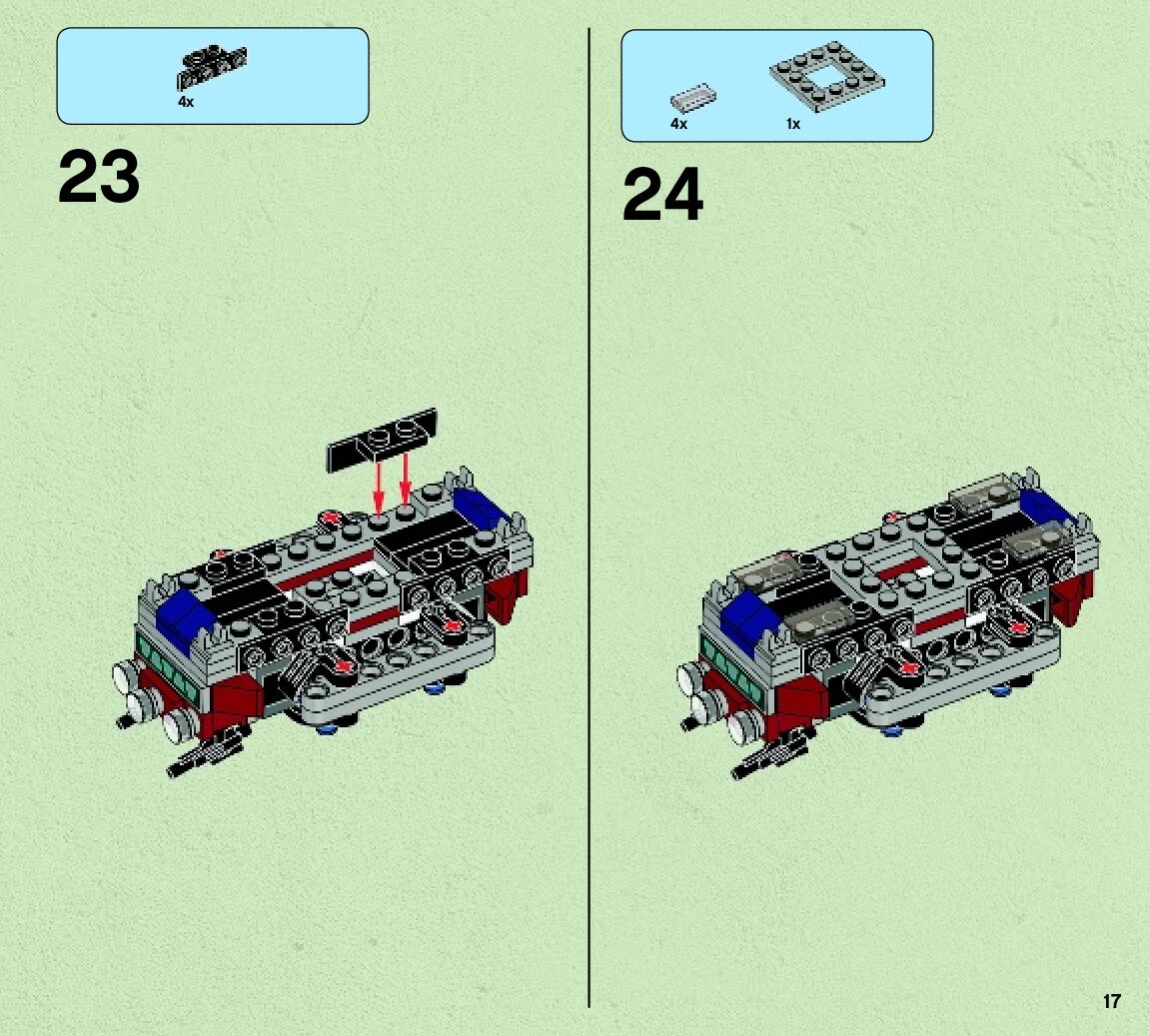 4x

23

4x 1x

24

17