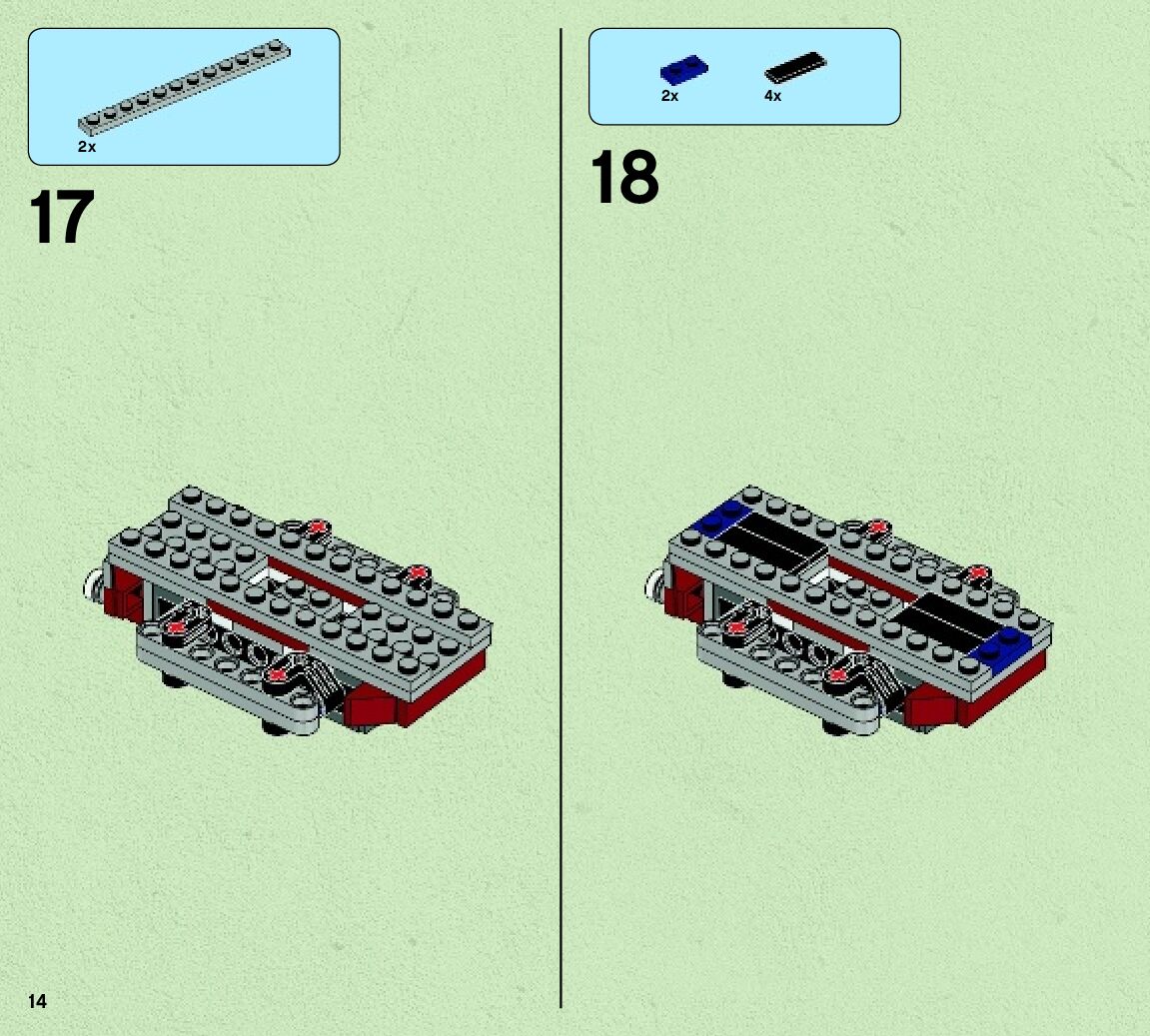 2x

17

2x

4x

18

14