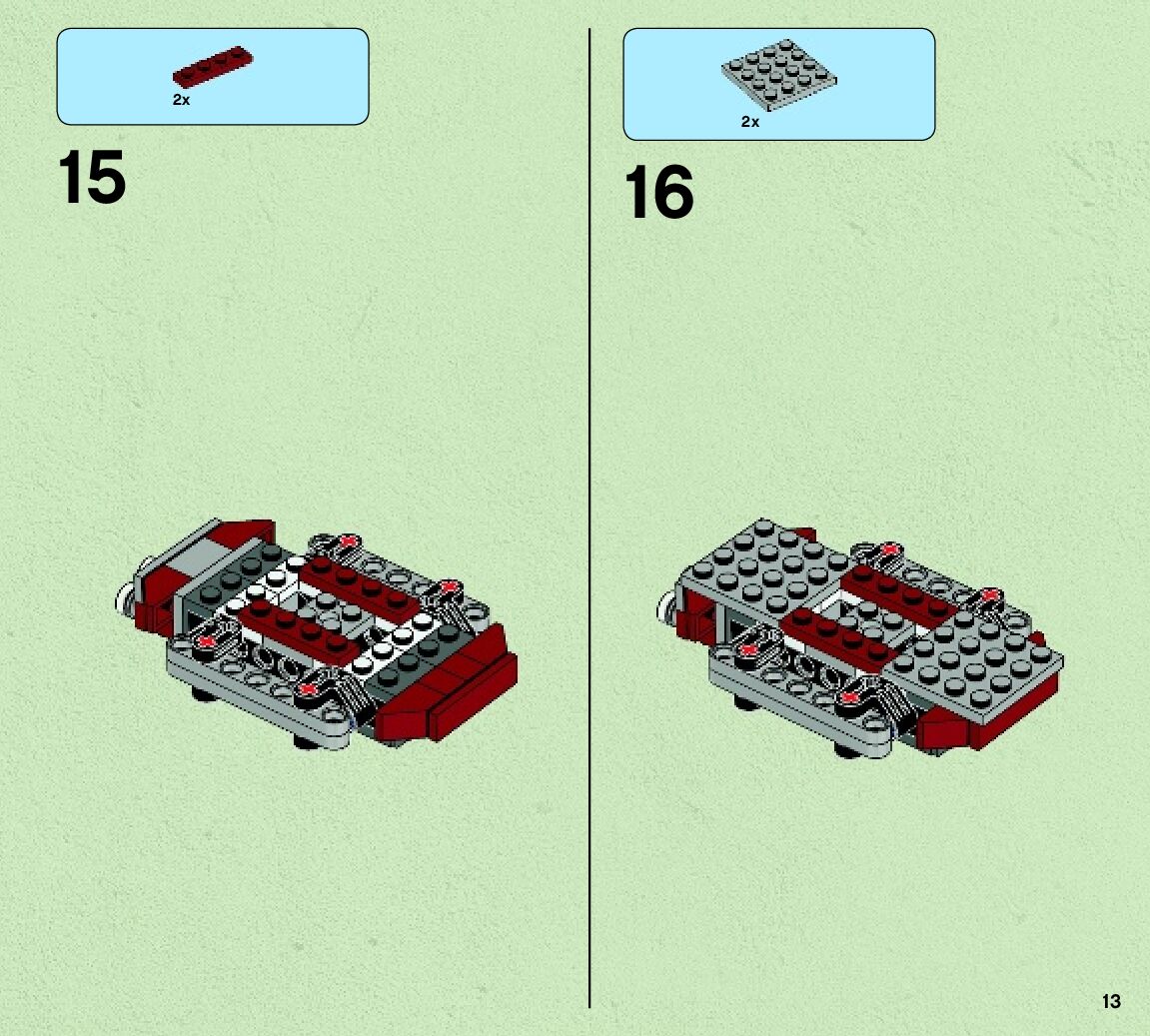 2x

15

2x

16

13