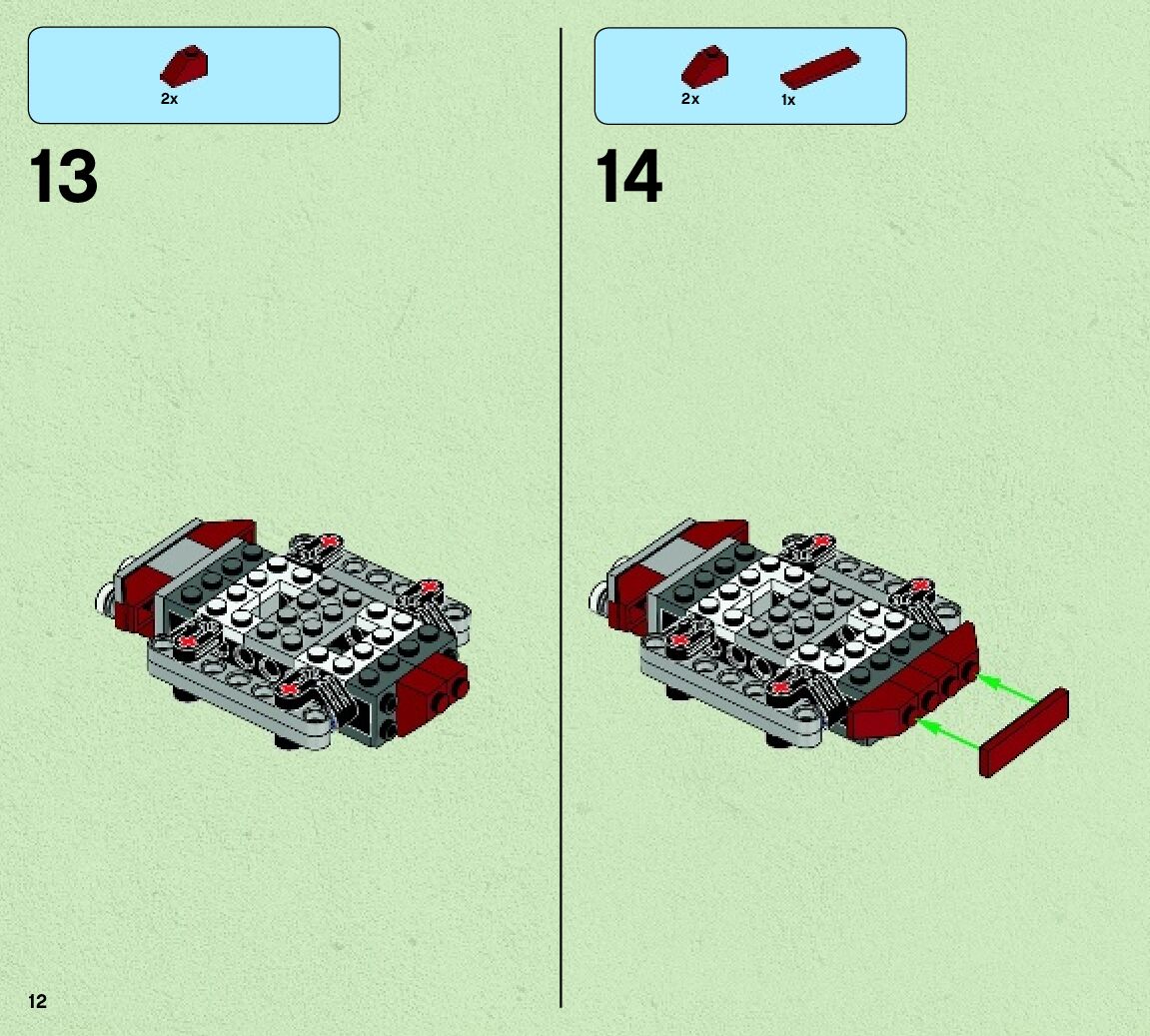 2x

13

2x

1x

14

12