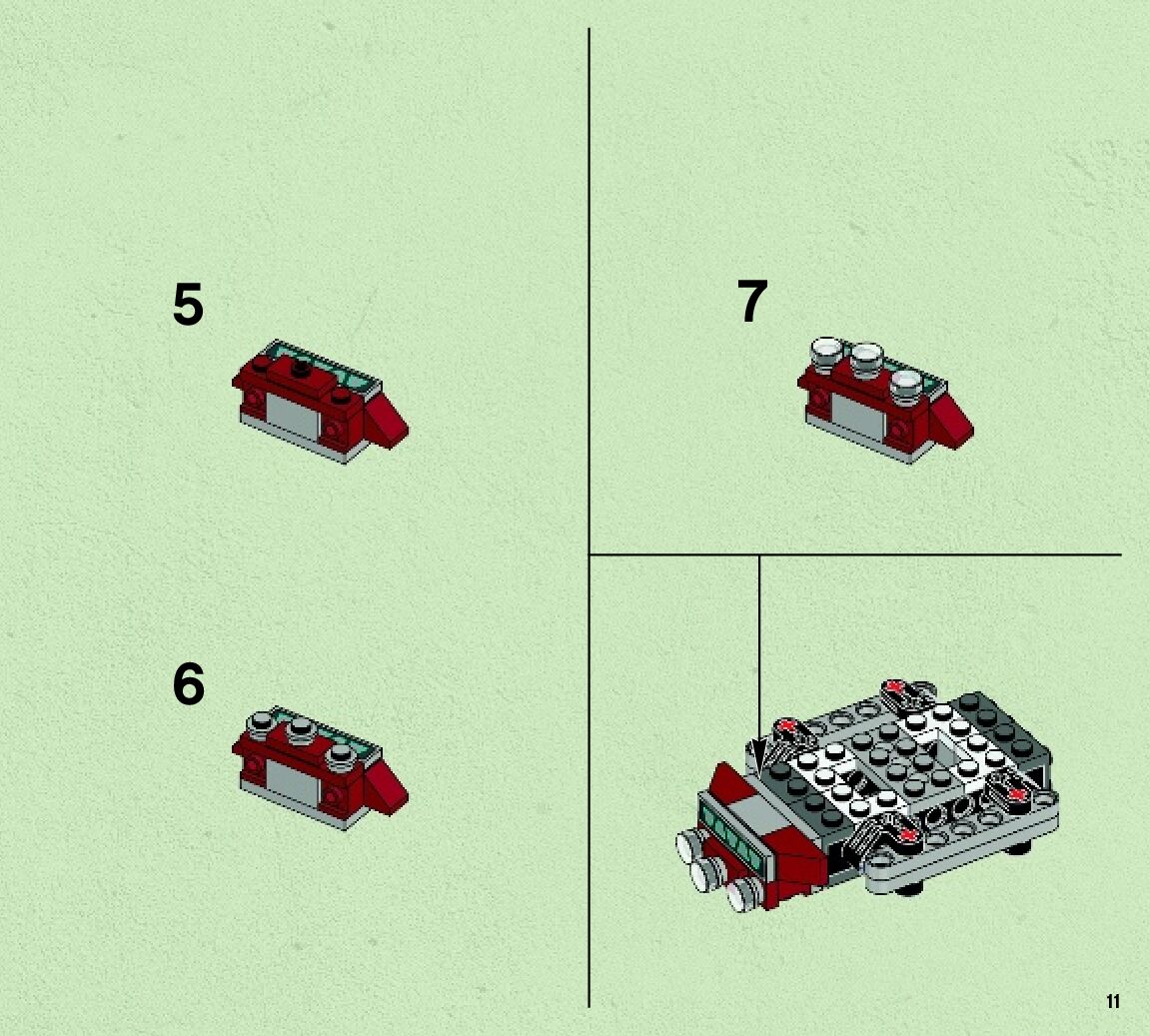 5

6

7

11