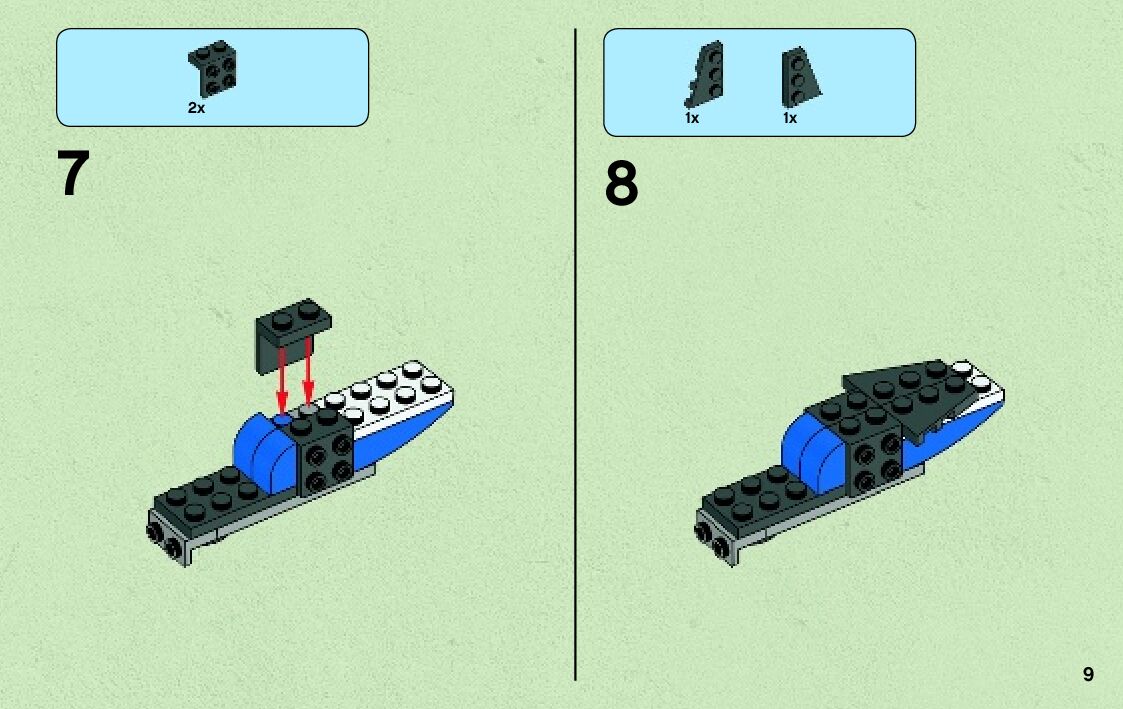 2x

7

1x 1x

8

9