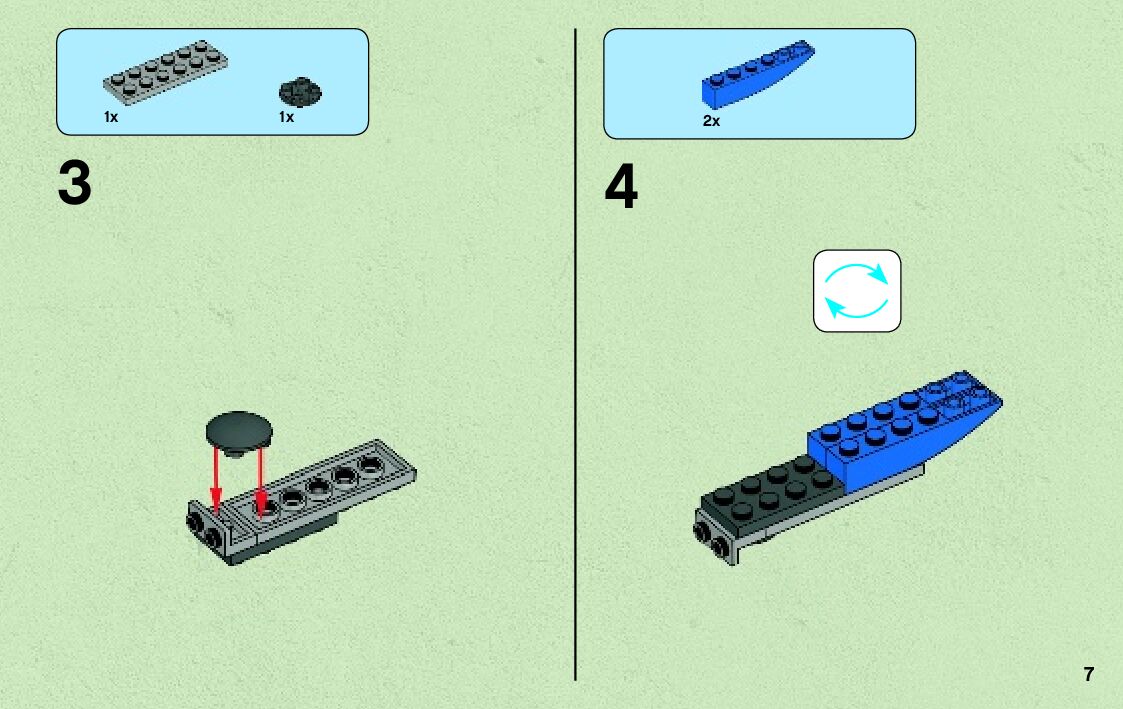 1x 1x

3

2x

4

7