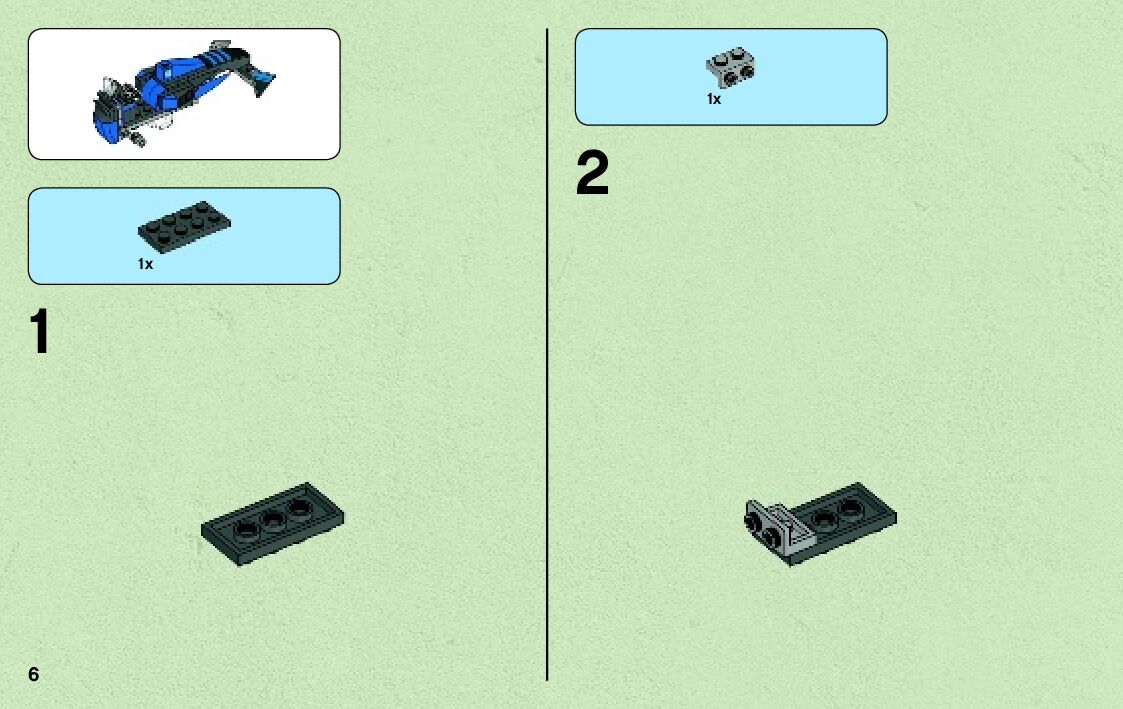 1x

1

6

1x

2