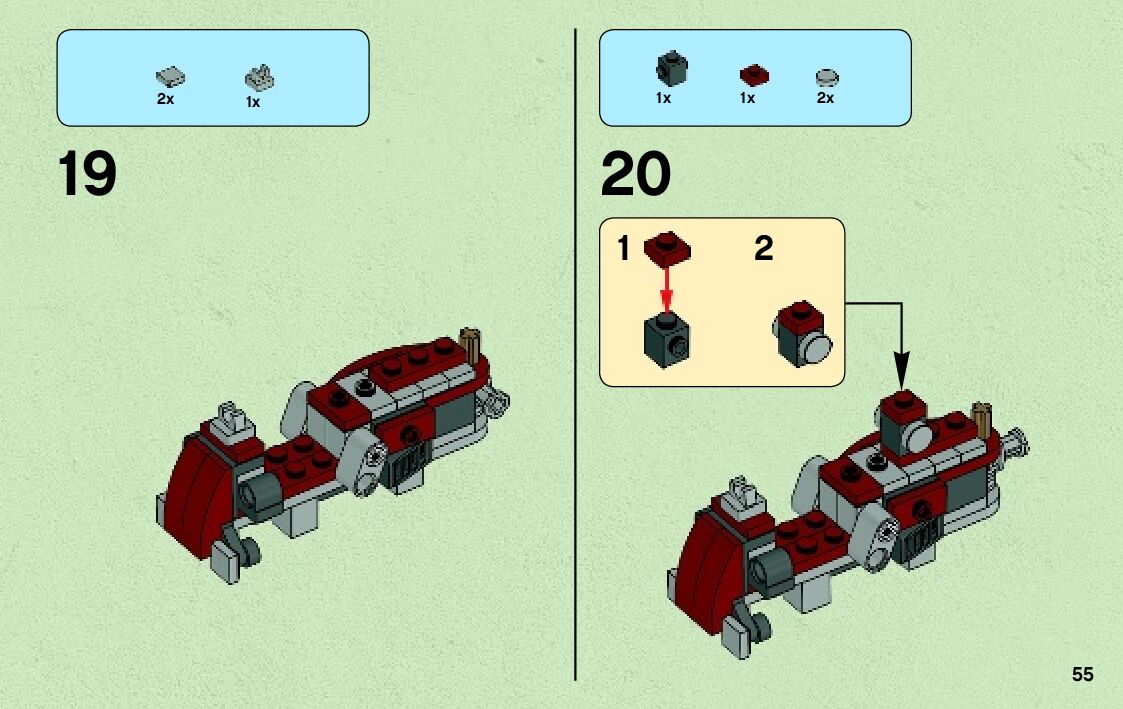 2x 1x

19

1x 1x 2x

20

1 2

55