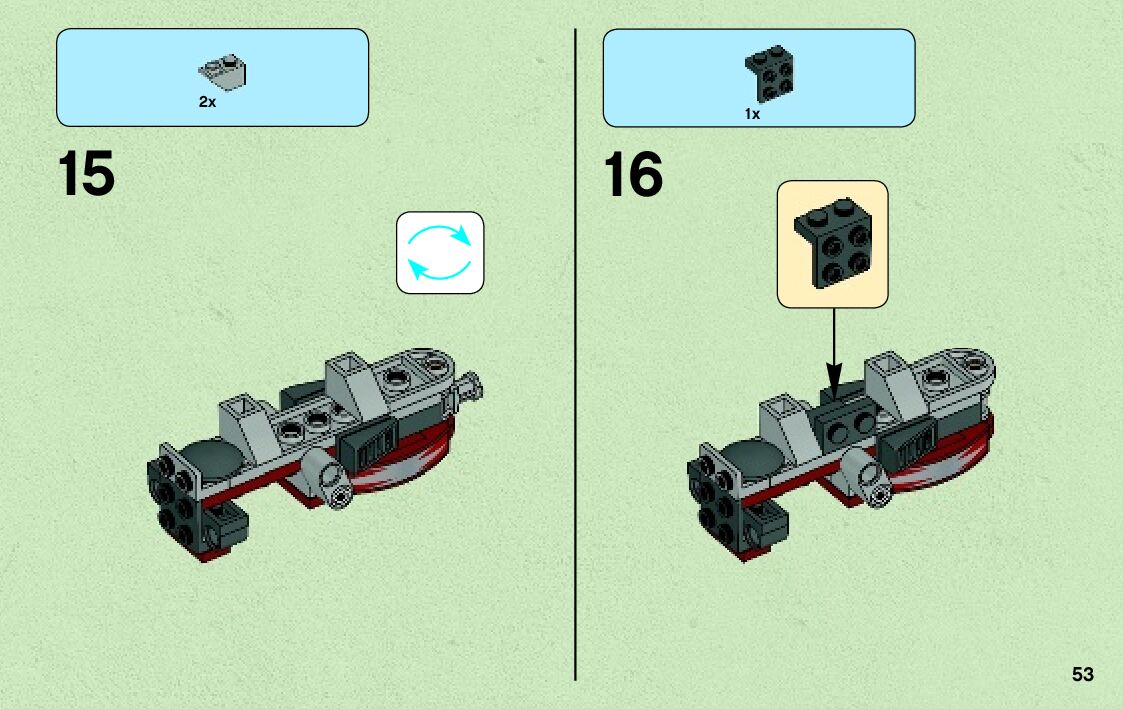 2x

15

1x

16

53