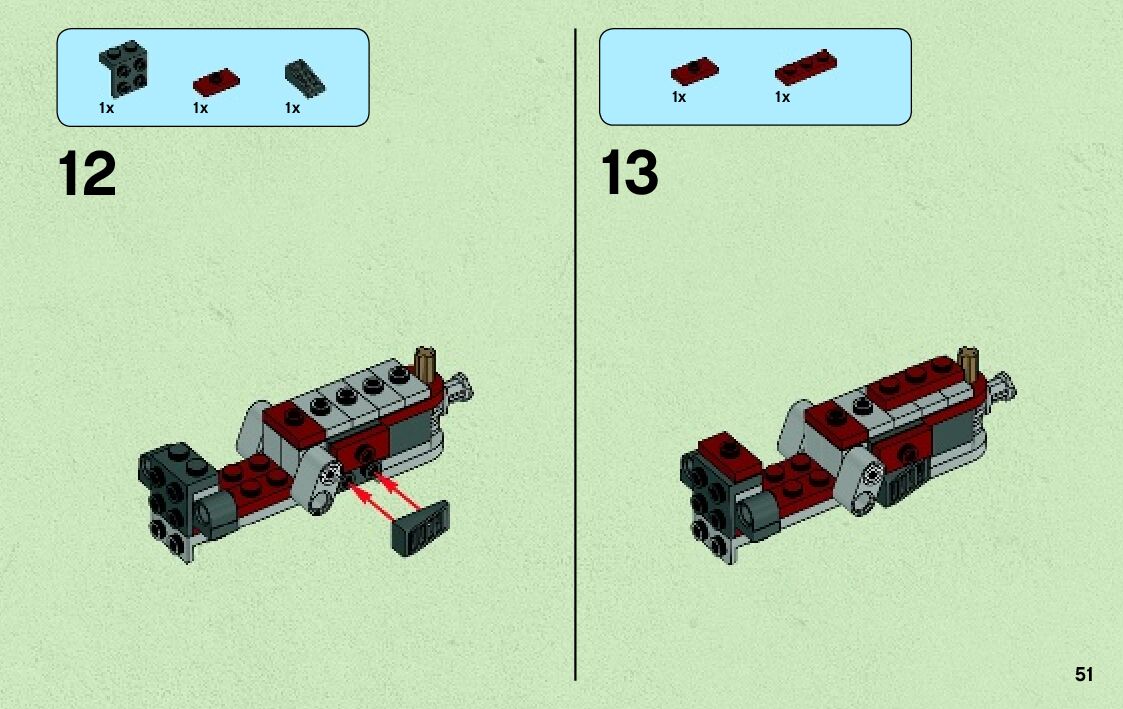 1x 1x 1x

12

1x 1x

13

51