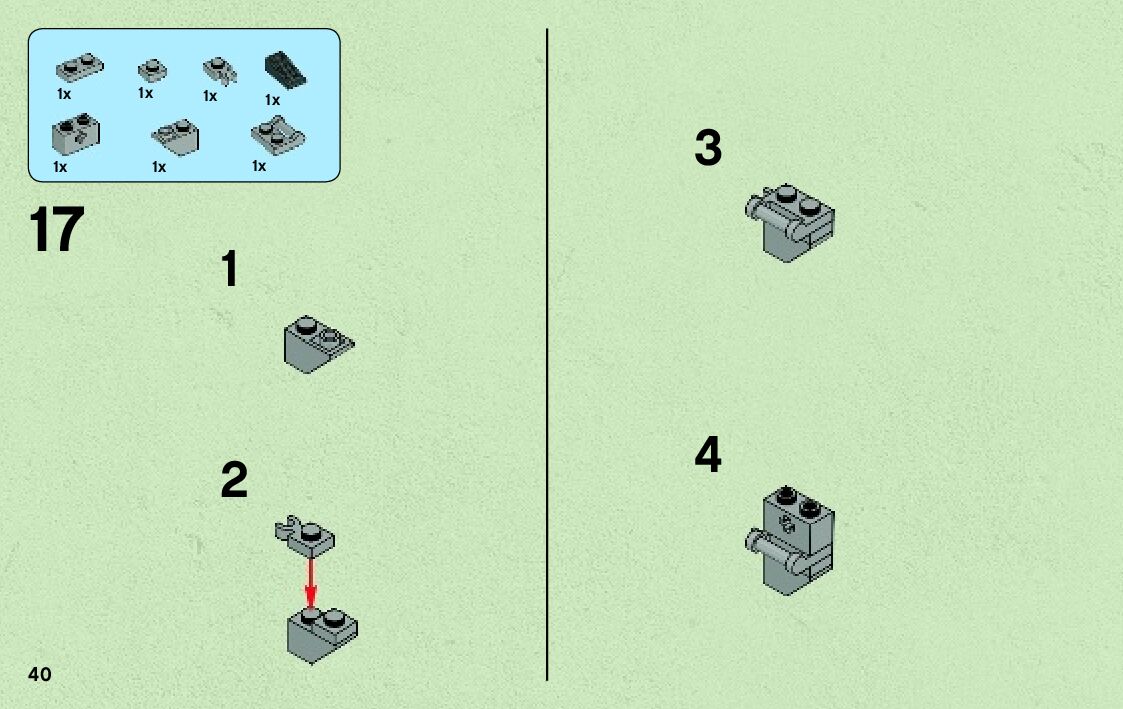 1x 1x 1x 1x
1x 1x 1x

17

1

2

3

4

40