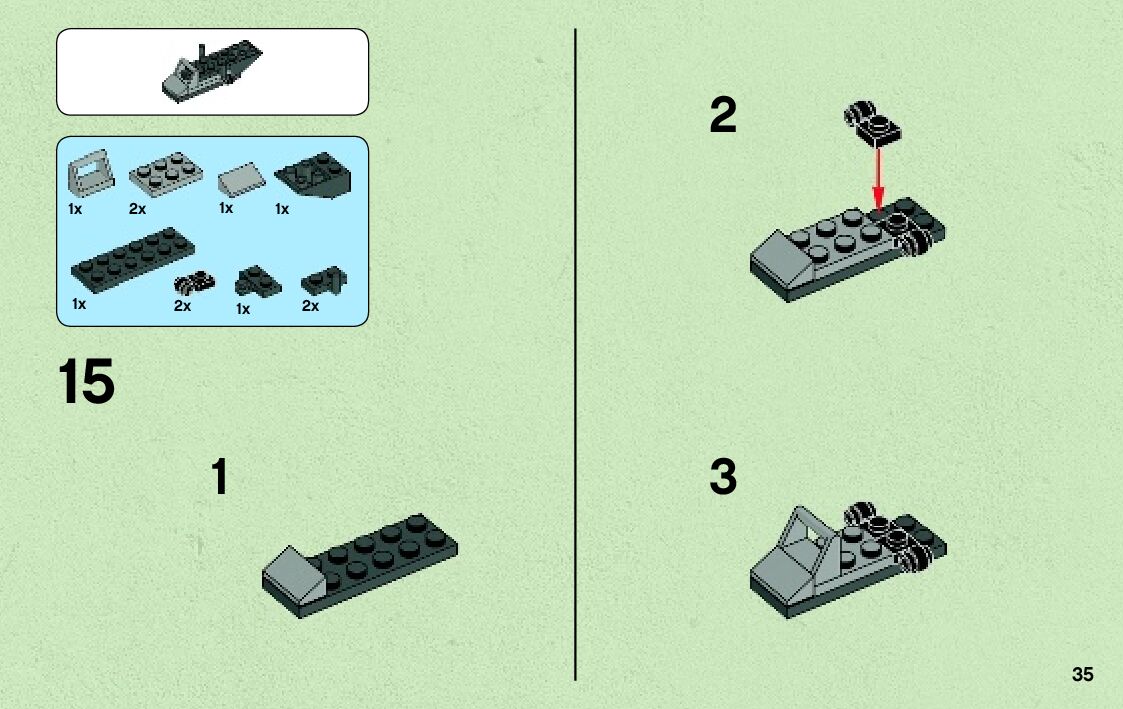 1x 2x 1x 1x

1x 2x 1x 2x

15

1

2

3

35