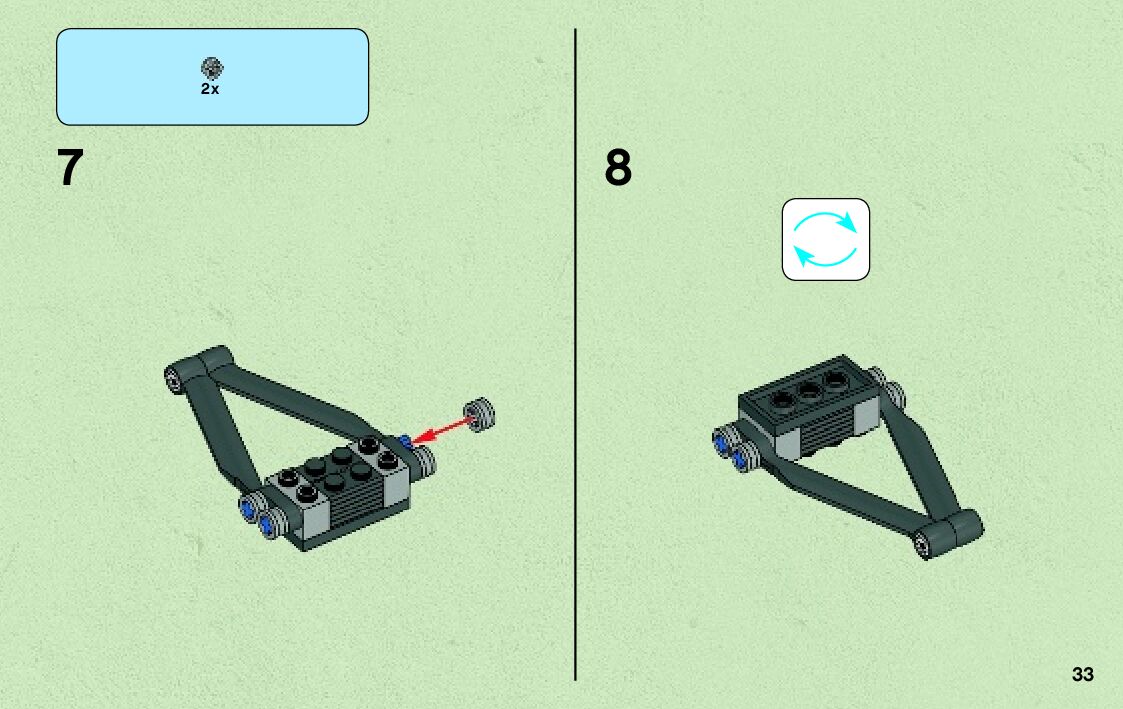 2x

7

8

33