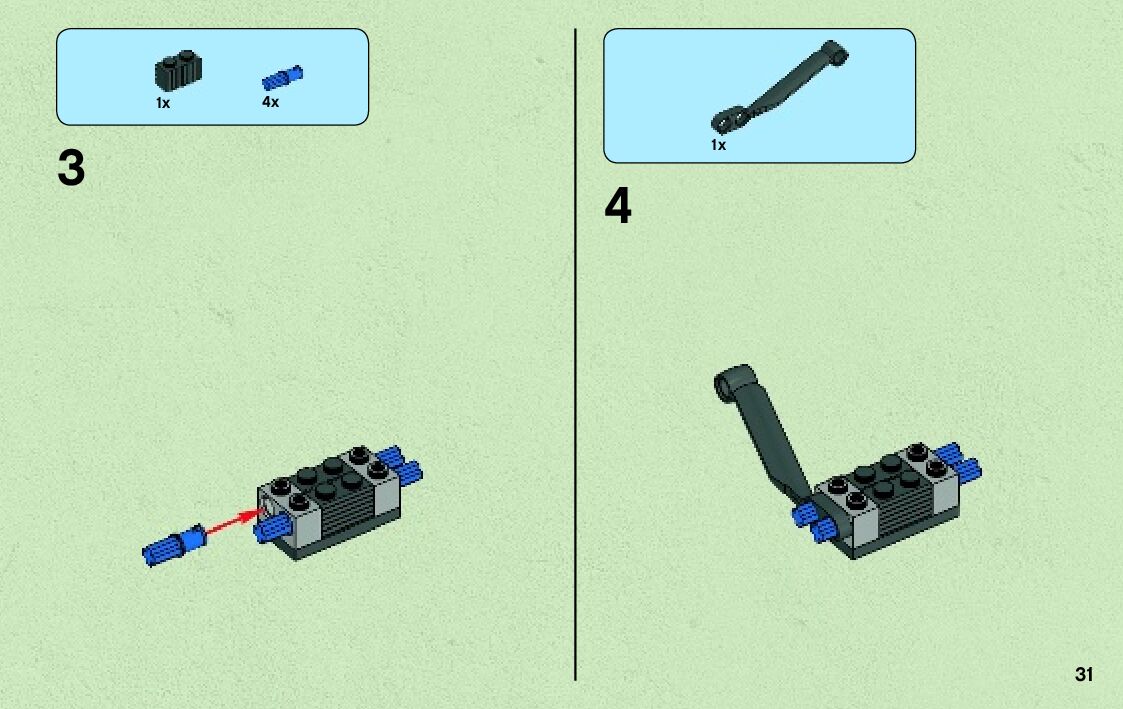 1x
4x

3

1x

4

31