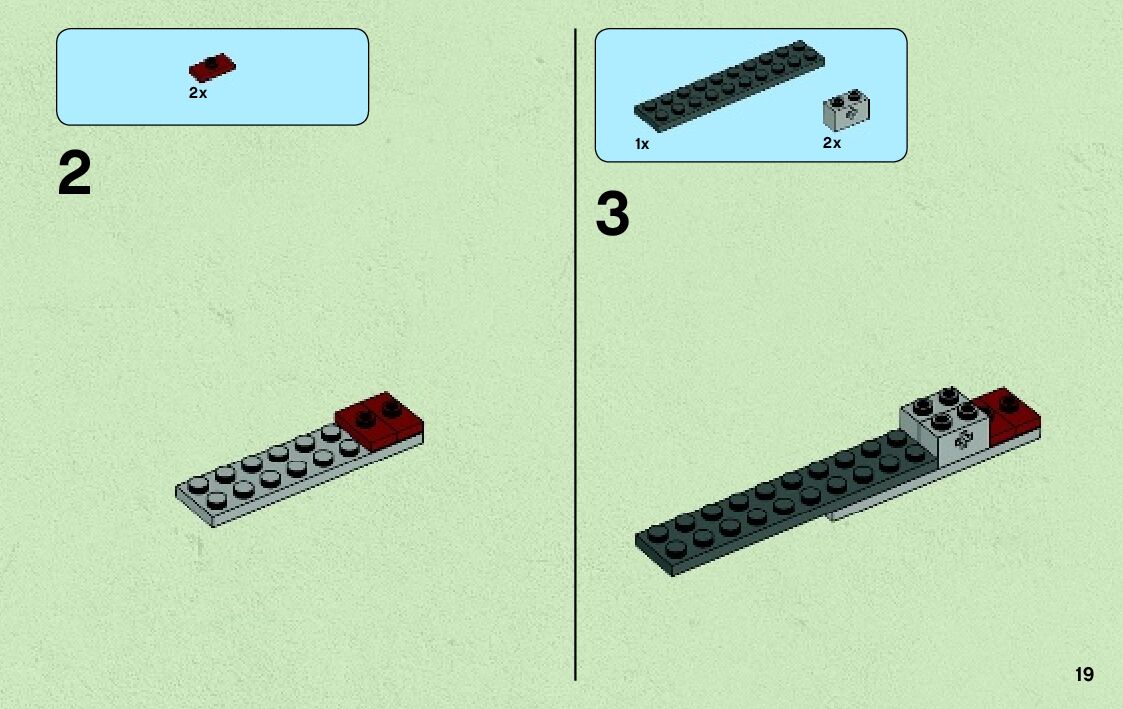 2x

2

1x

2x

3

19