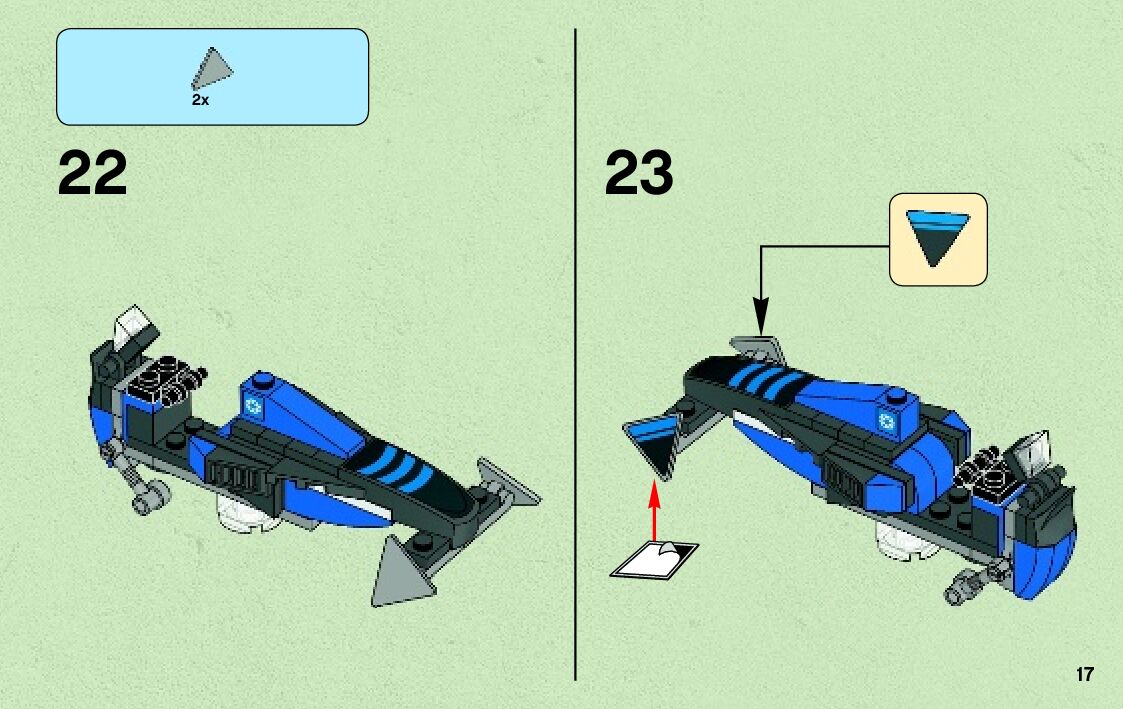 2x

22

23

17