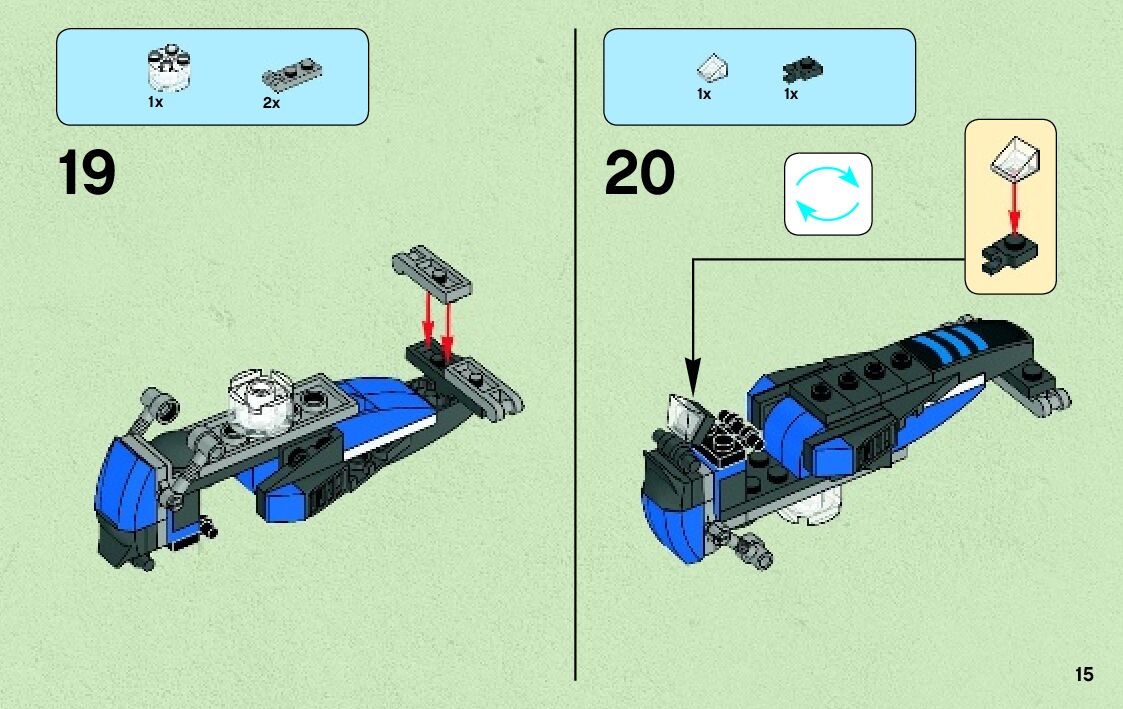 1x 2x

19

1x 1x

20

15