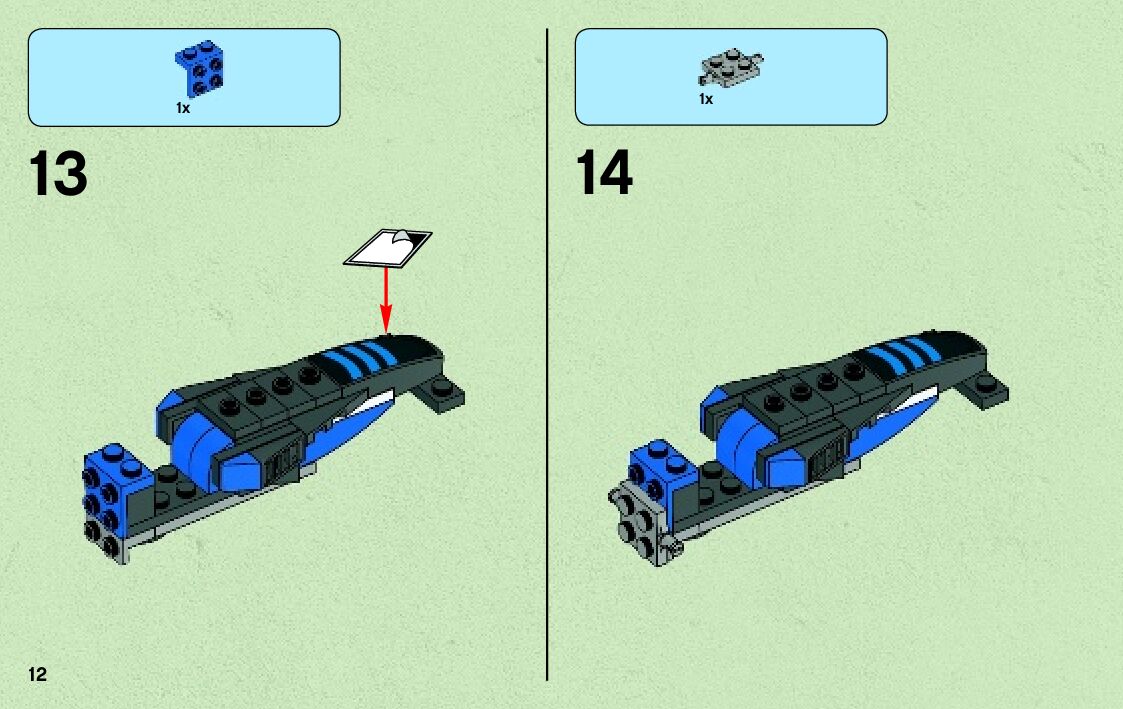 1x

13

1x

14

12