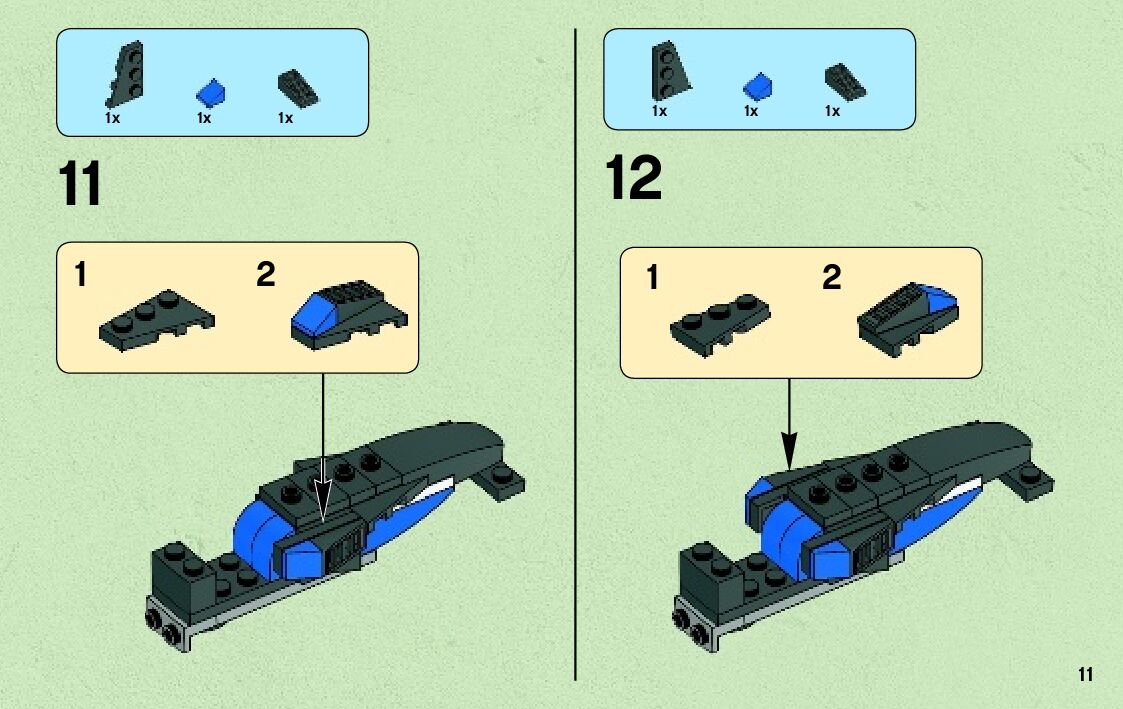 1x 1x 1x

11

1 2

1x 1x 1x

12

1 2

11