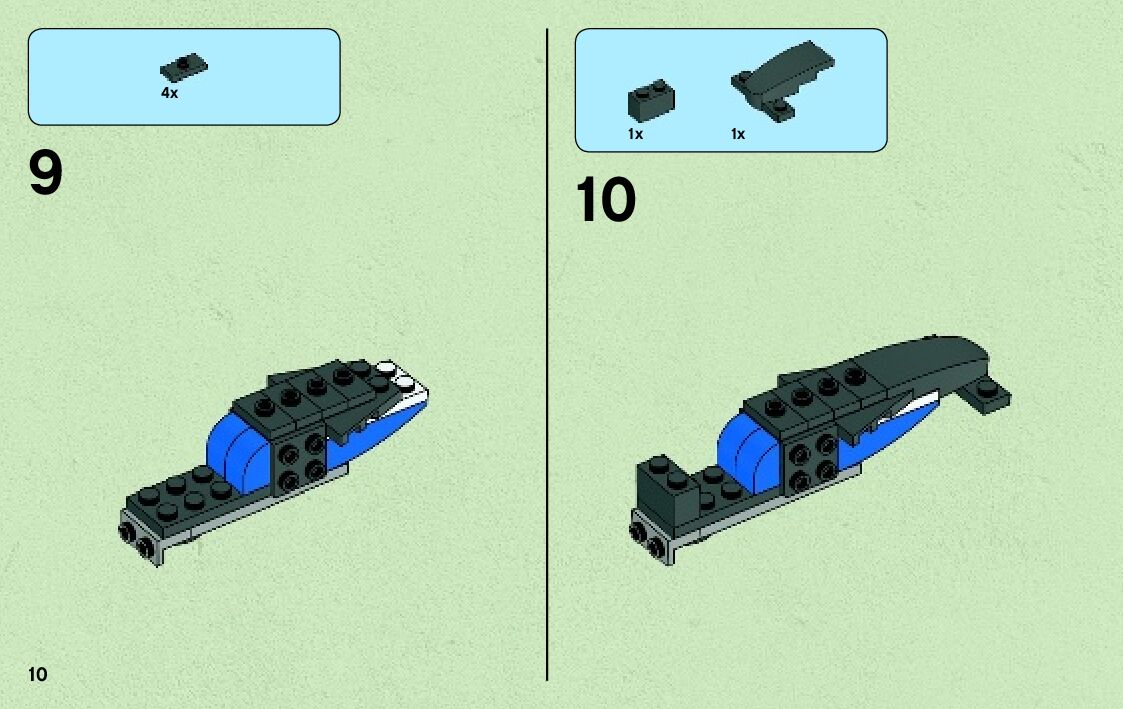 4x

9

1x 1x

10

10