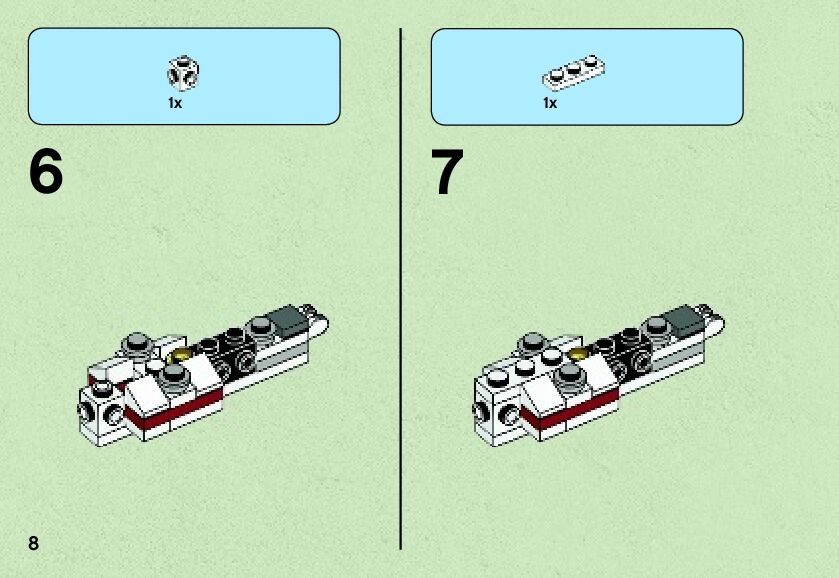 1x

6

1x

7

8