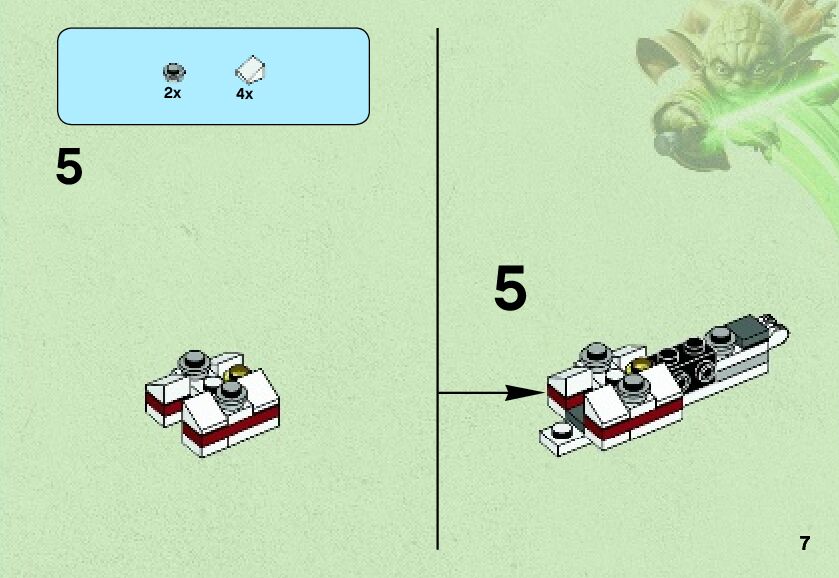 2x 4x

5

5

7