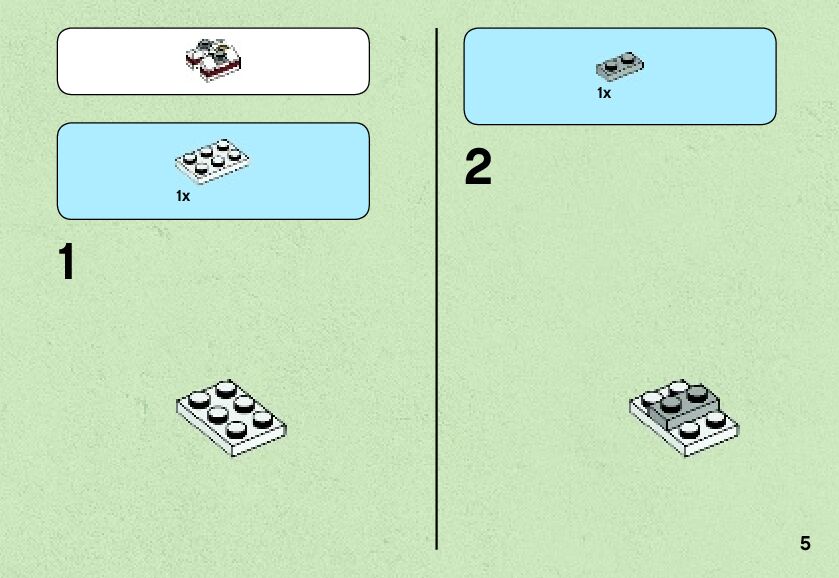 1x

1

1x

2

5