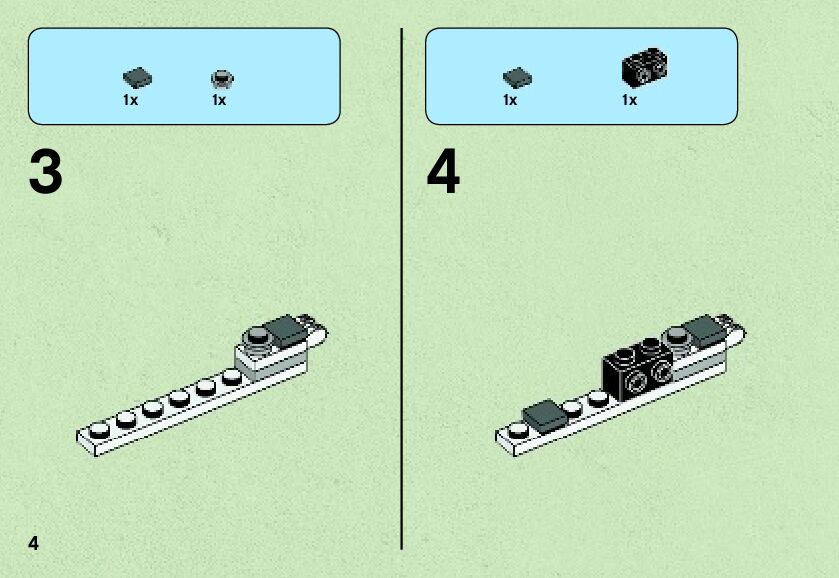 1x 1x

3

4

1x 1x

4