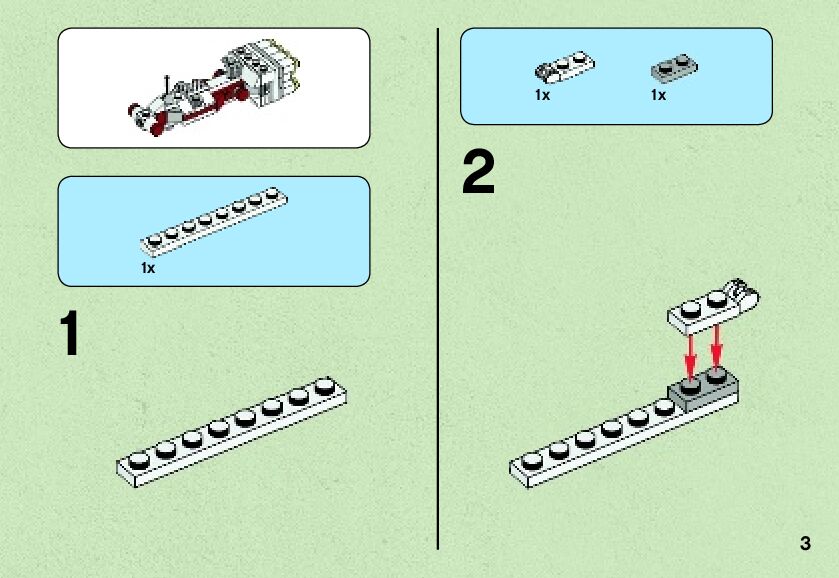 1x

1

1x 1x

2

3