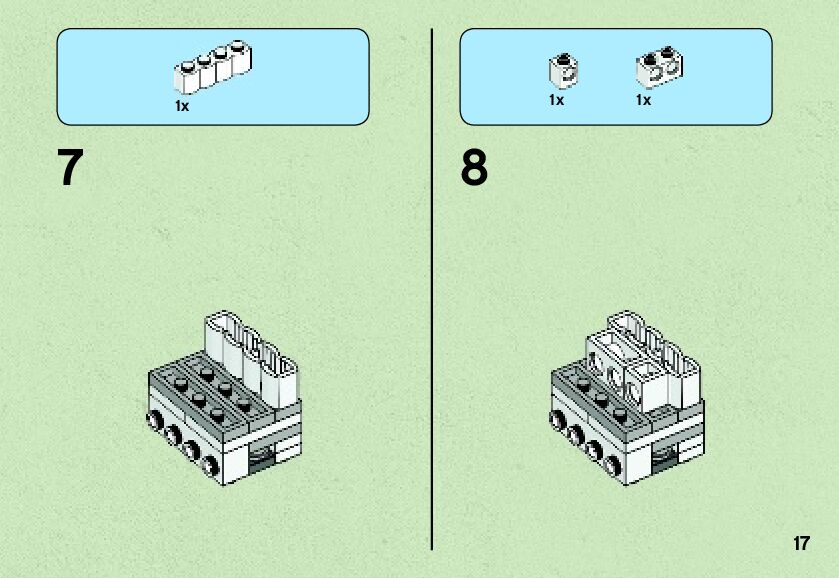 1x

7

1x 1x

8

17