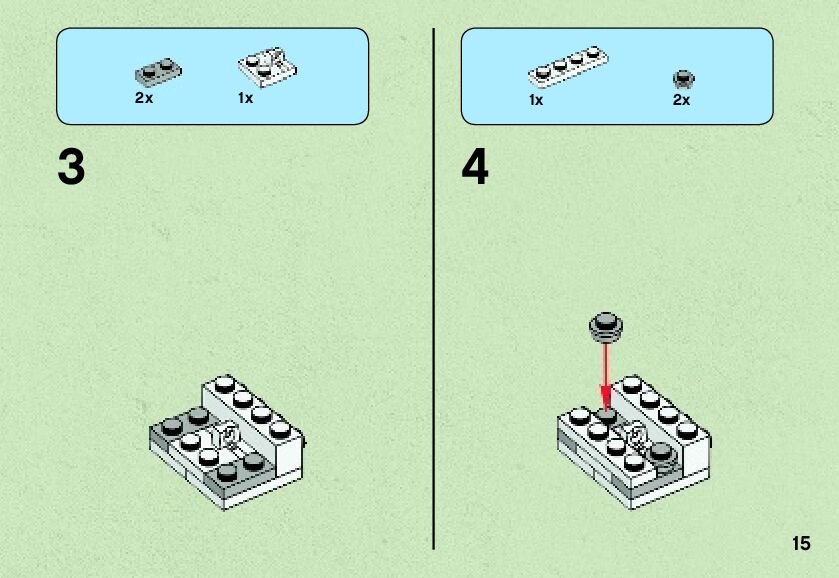 2x 1x

3

1x 2x

4

15