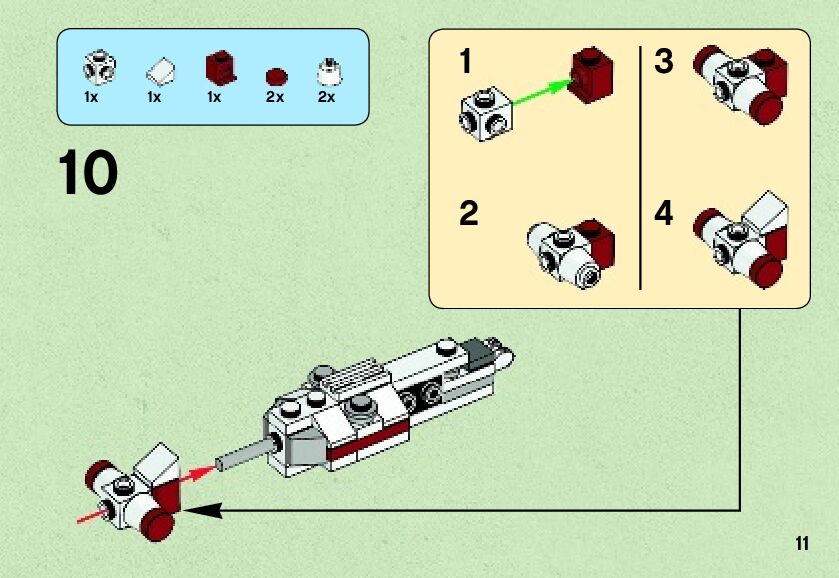 1x 1x 1x 2x 2x

10

1

2

3

4

11