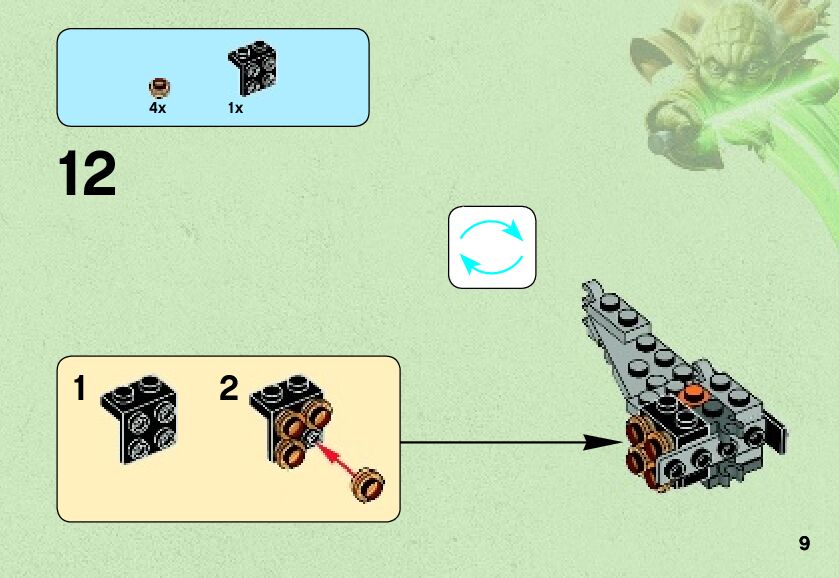 4x 1x

12

1 2

9