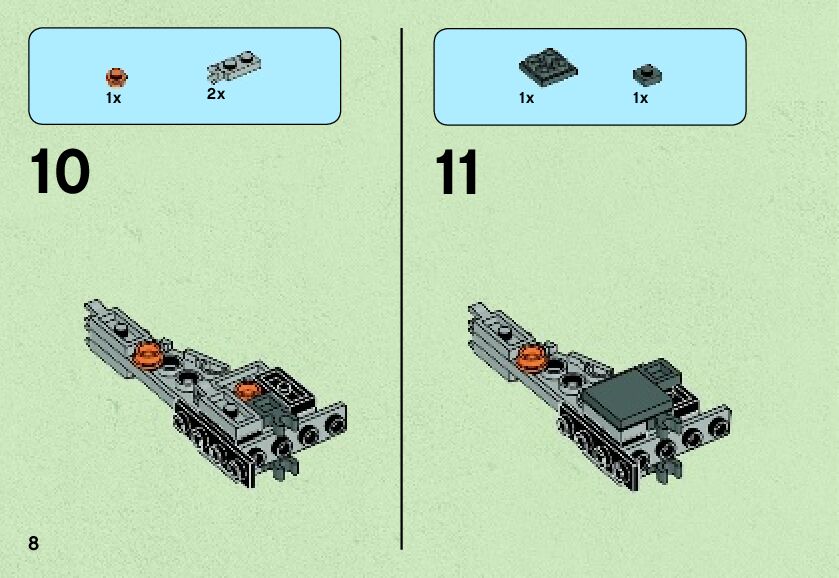 1x 2x

10

1x 1x

11

8