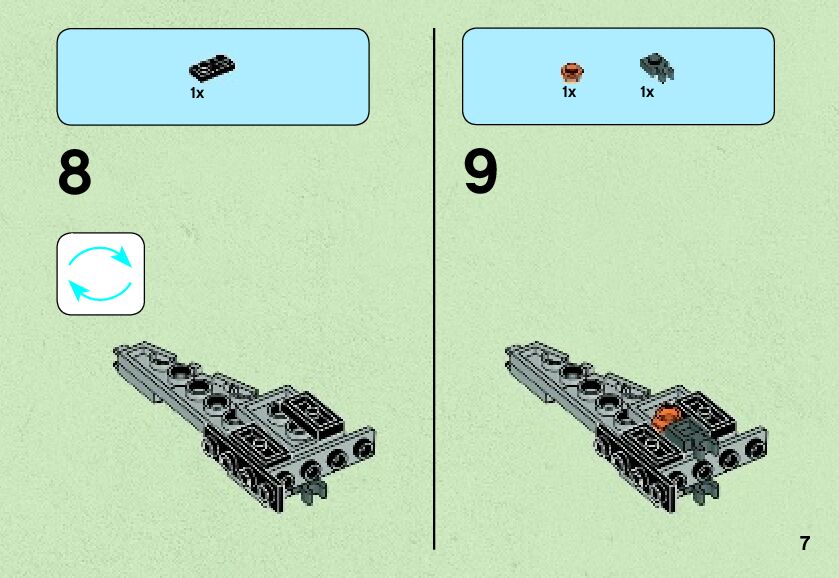 1x

8

1x

1x

9

7