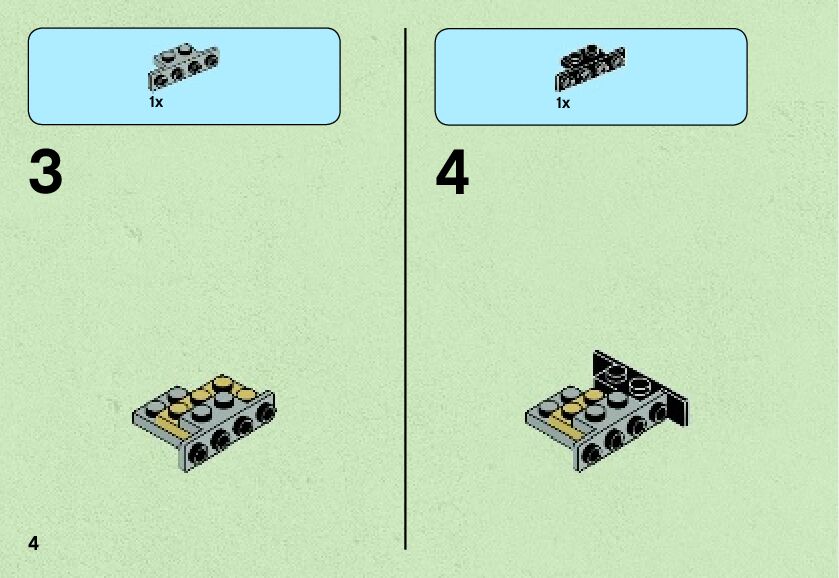 1x

3

1x

4

4