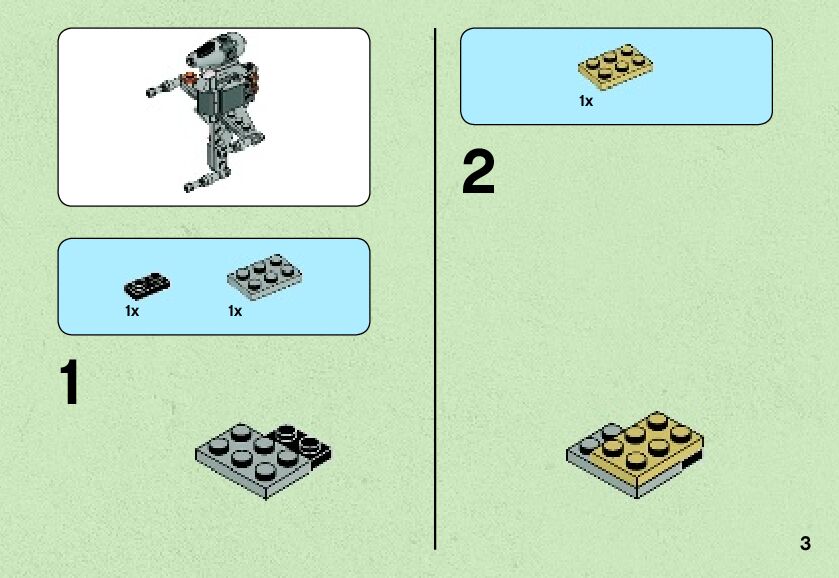 1x 1x

1

1x

2

3